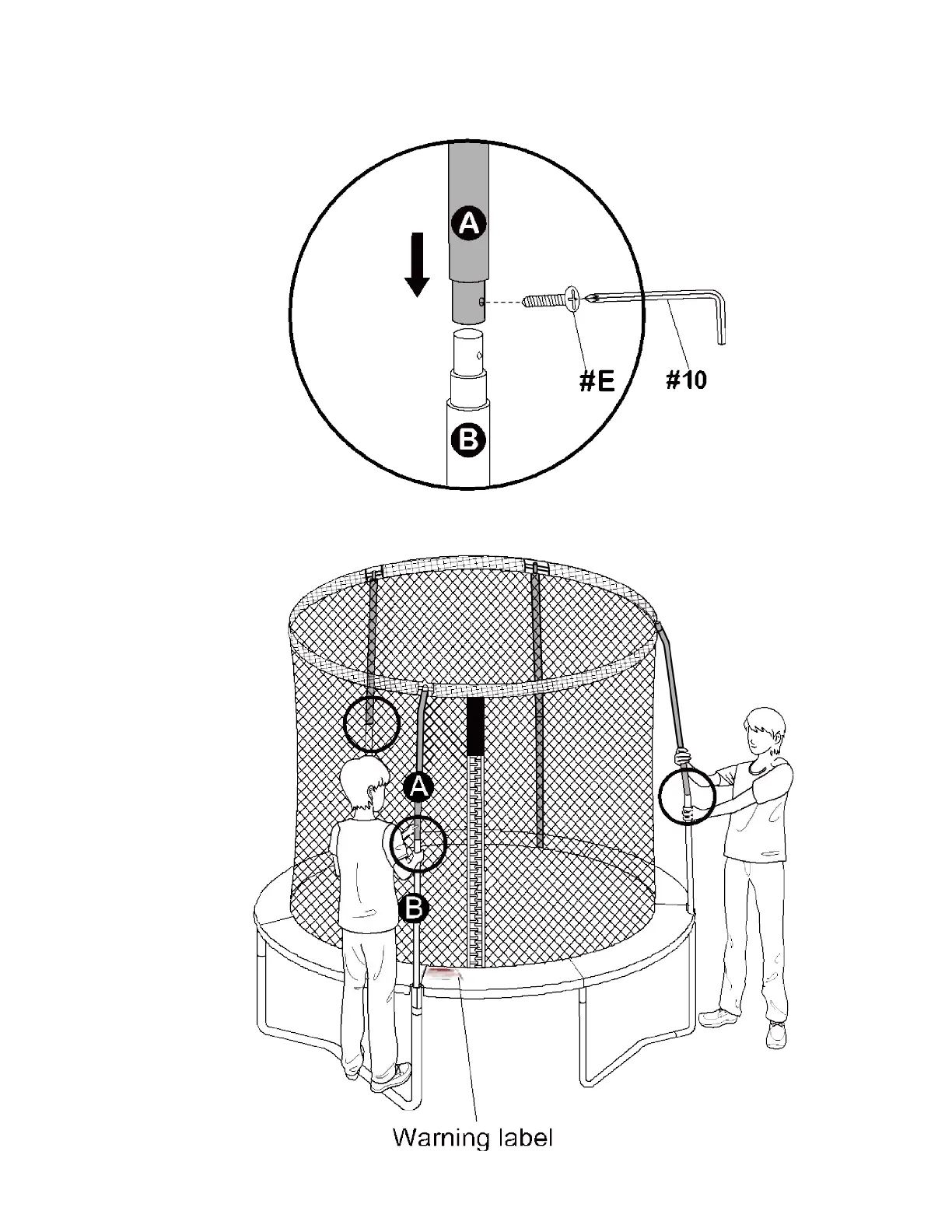 A

#E

#10

B

A

B

Warning label