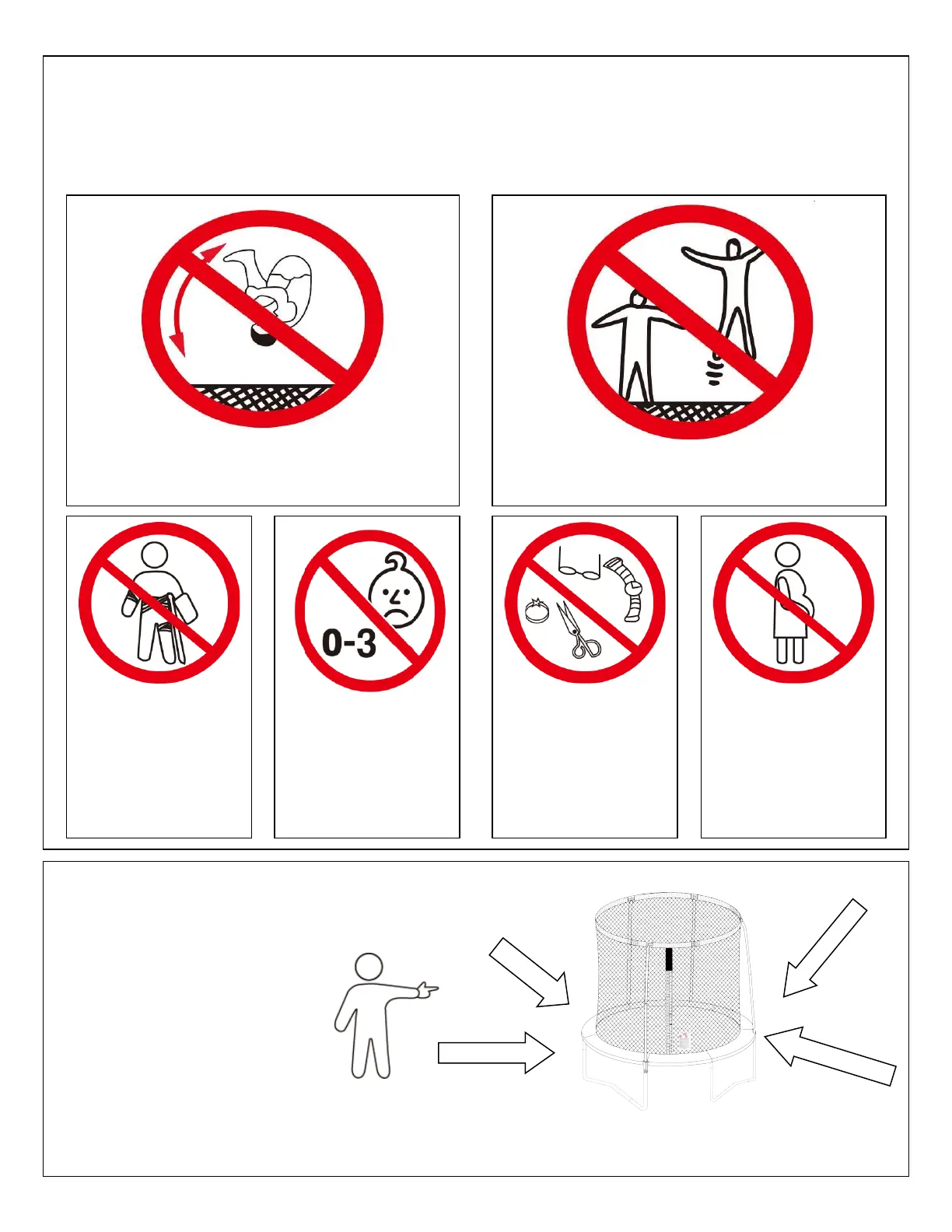 0-3