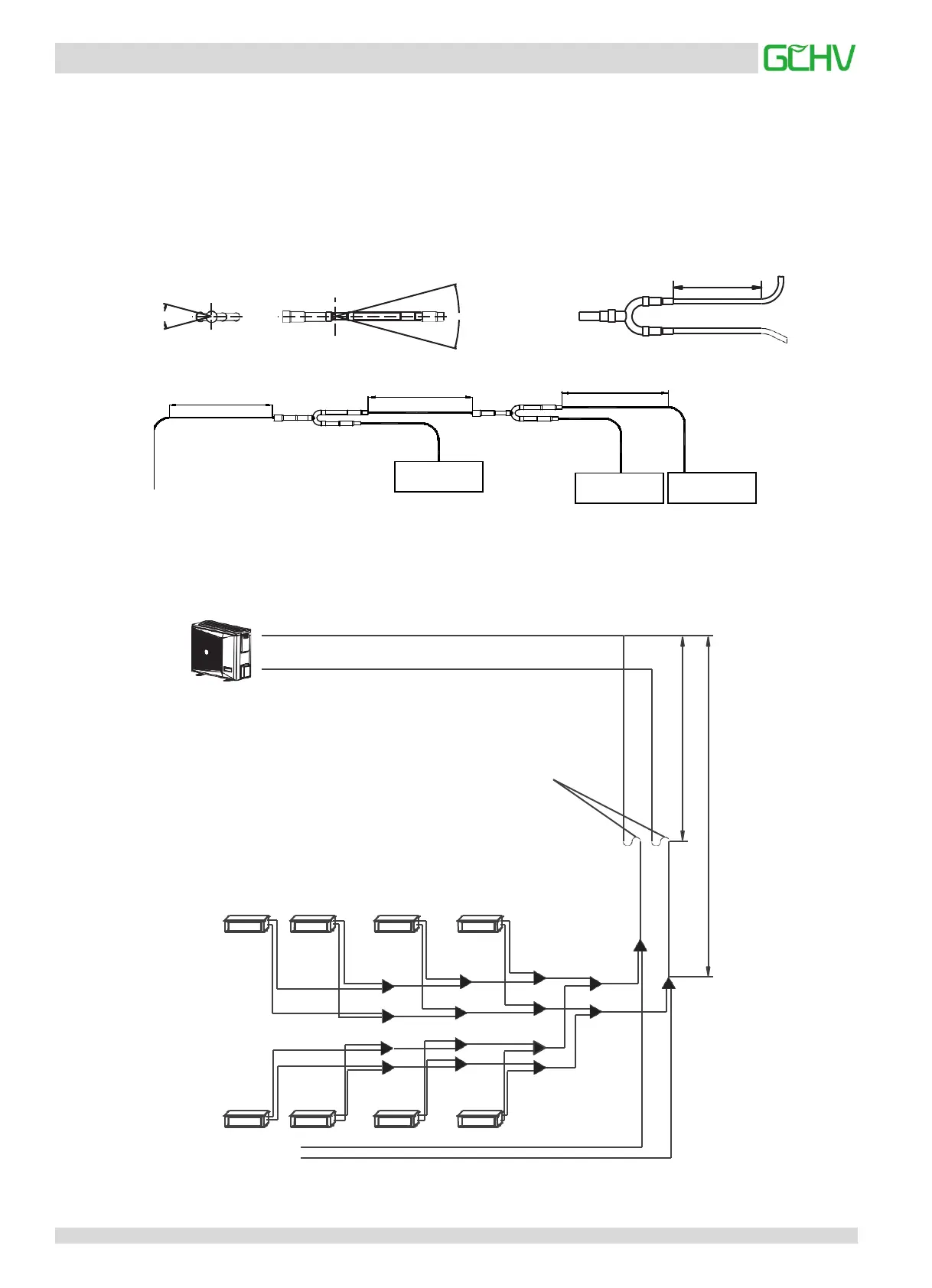 GCHV