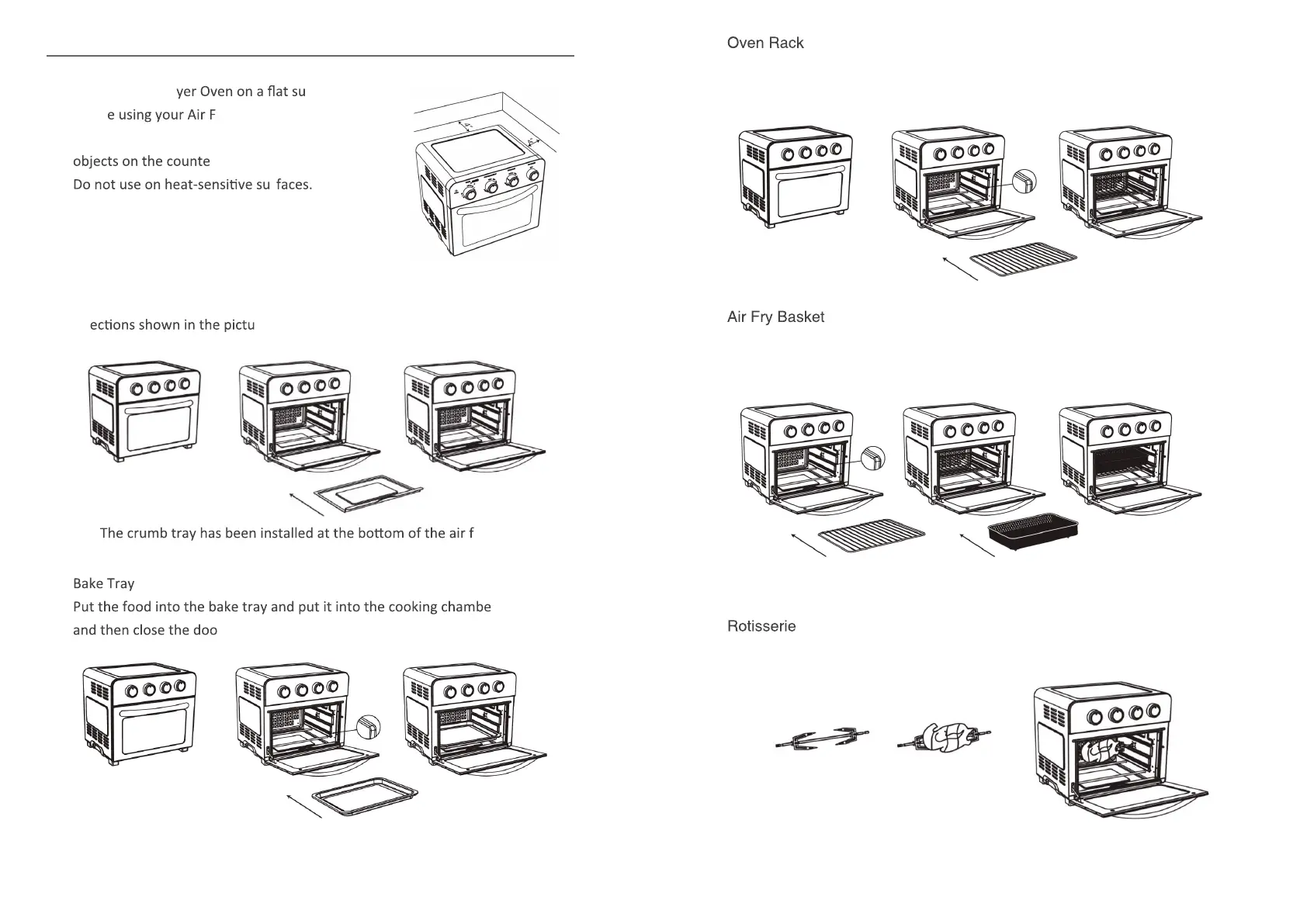 yer Oven on a flat su

e using your Air F

objects on the counte

Do not use on heat-sensitive su faces.

ections shown in the pictu

The crumb tray has been installed at the bottom of the air f

Bake Tray

Put the food into the bake tray and put it into the cooking chambe and then close the doo

Oven Rack

Air Fry Basket

Rotisserie