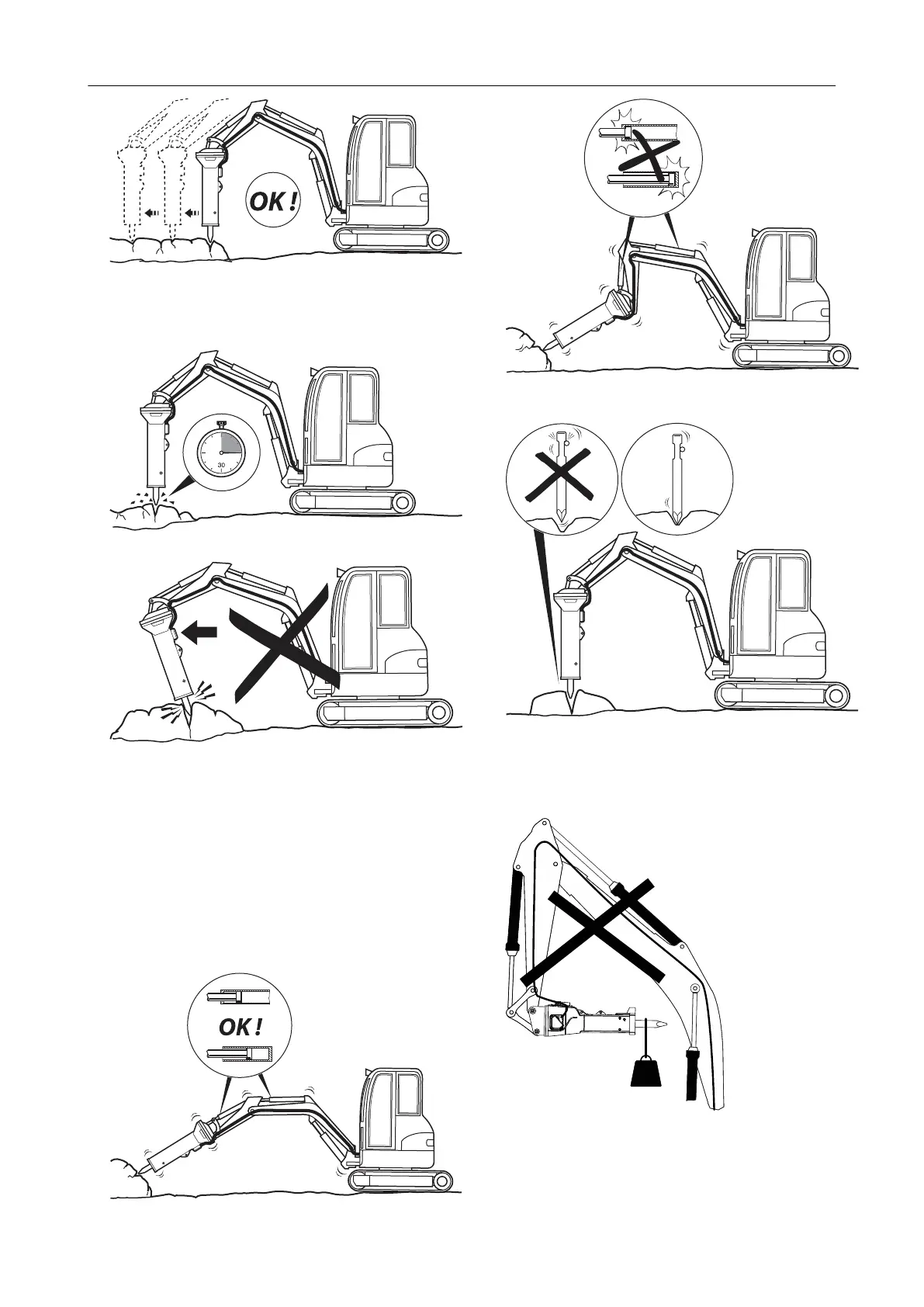 OK!

30

OK!