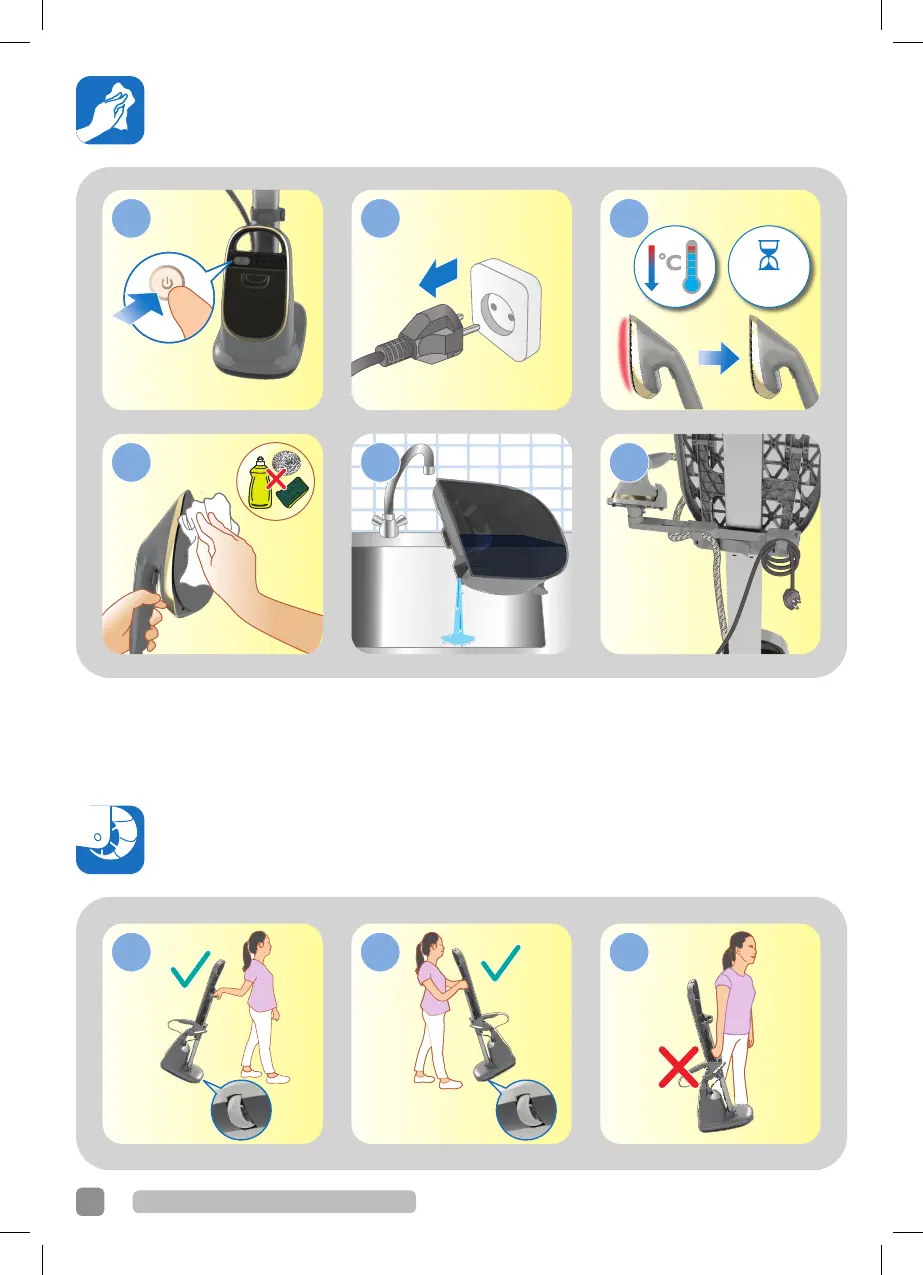 °C