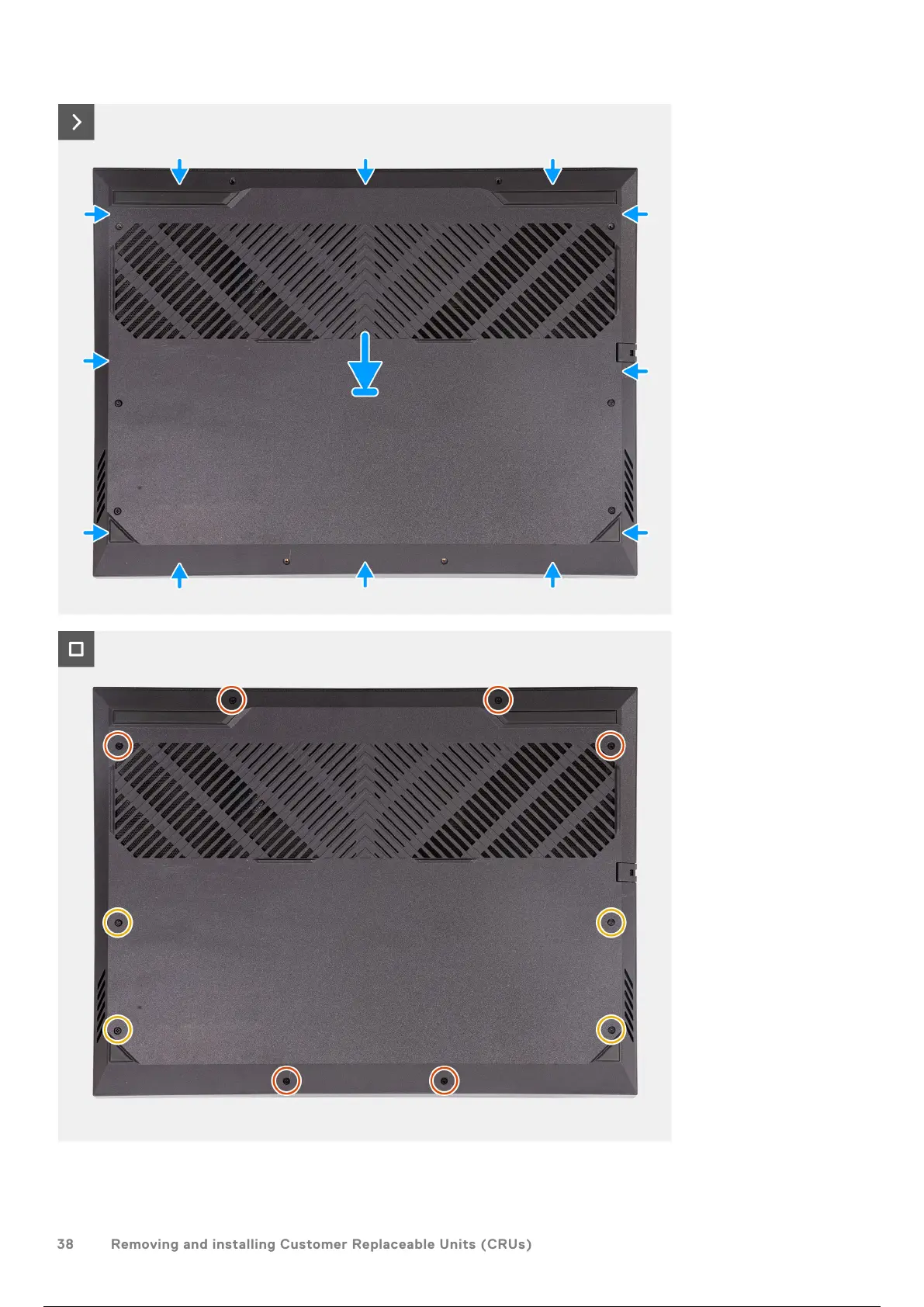 38 Removing and installing Customer Replaceable Units (CRUs)