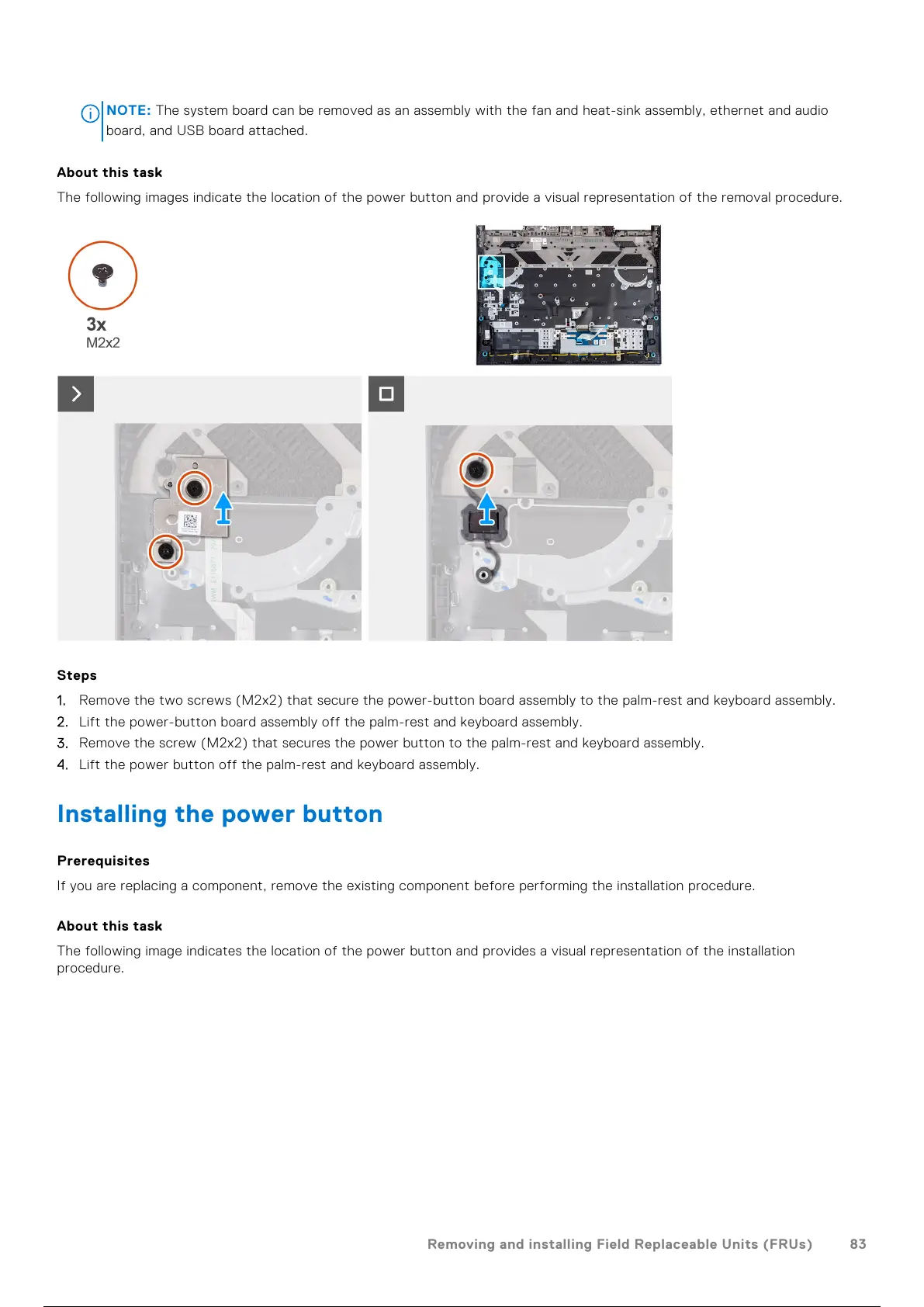 NOTE: The system board can be removed as an assembly with the fan and heat-sink assembly, ethernet and audio board, and USB board attached.

About this task

The following images indicate the location of the power button and provide a visual representation of the removal procedure.

3x
M2x2

Steps

1. Remove the two screws (M2x2) that secure the power-button board assembly to the palm-rest and keyboard assembly.
2. Lift the power-button board assembly off the palm-rest and keyboard assembly.
3. Remove the screw (M2x2) that secures the power button to the palm-rest and keyboard assembly.
4. Lift the power button off the palm-rest and keyboard assembly.

Installing the power button

Prerequisites

If you are replacing a component, remove the existing component before performing the installation procedure.

About this task

The following image indicates the location of the power button and provides a visual representation of the installation procedure.

Removing and installing Field Replaceable Units (FRUs) 83