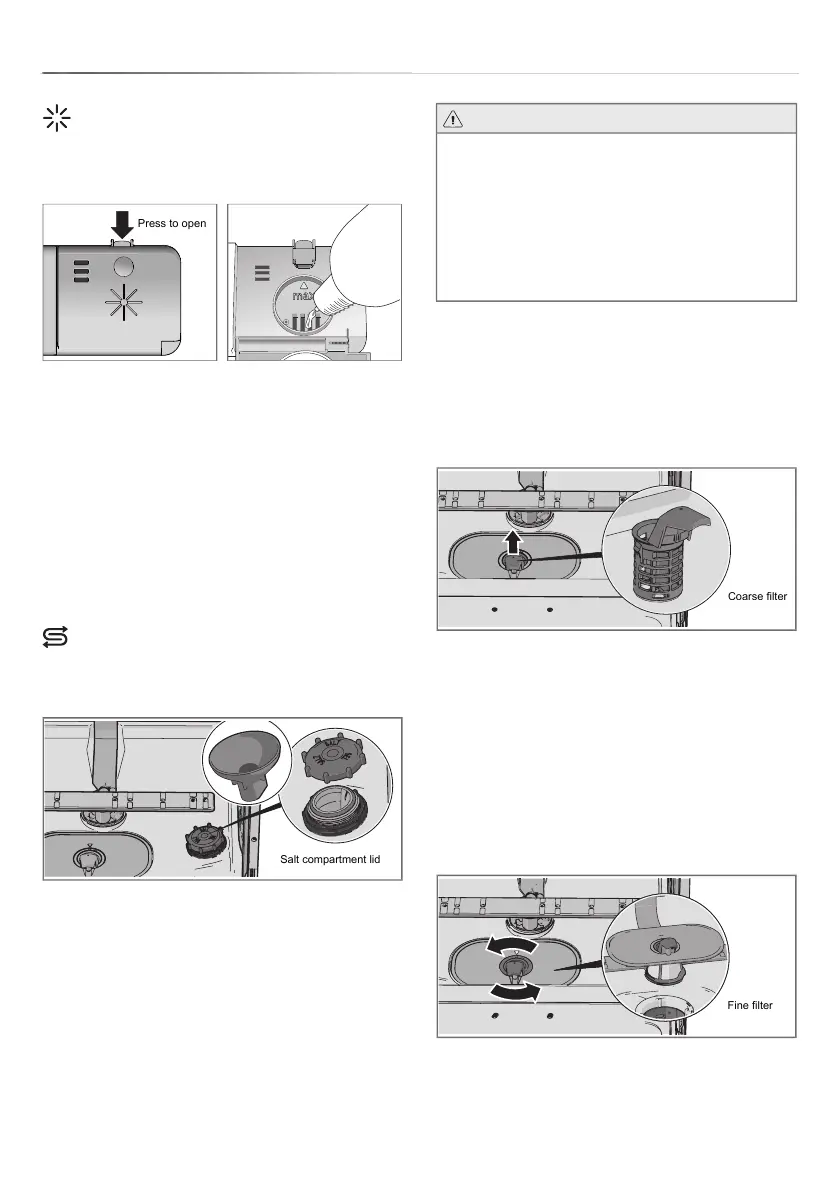 Press to open

max

Salt compartment lid

Coarse filter

Fine filter