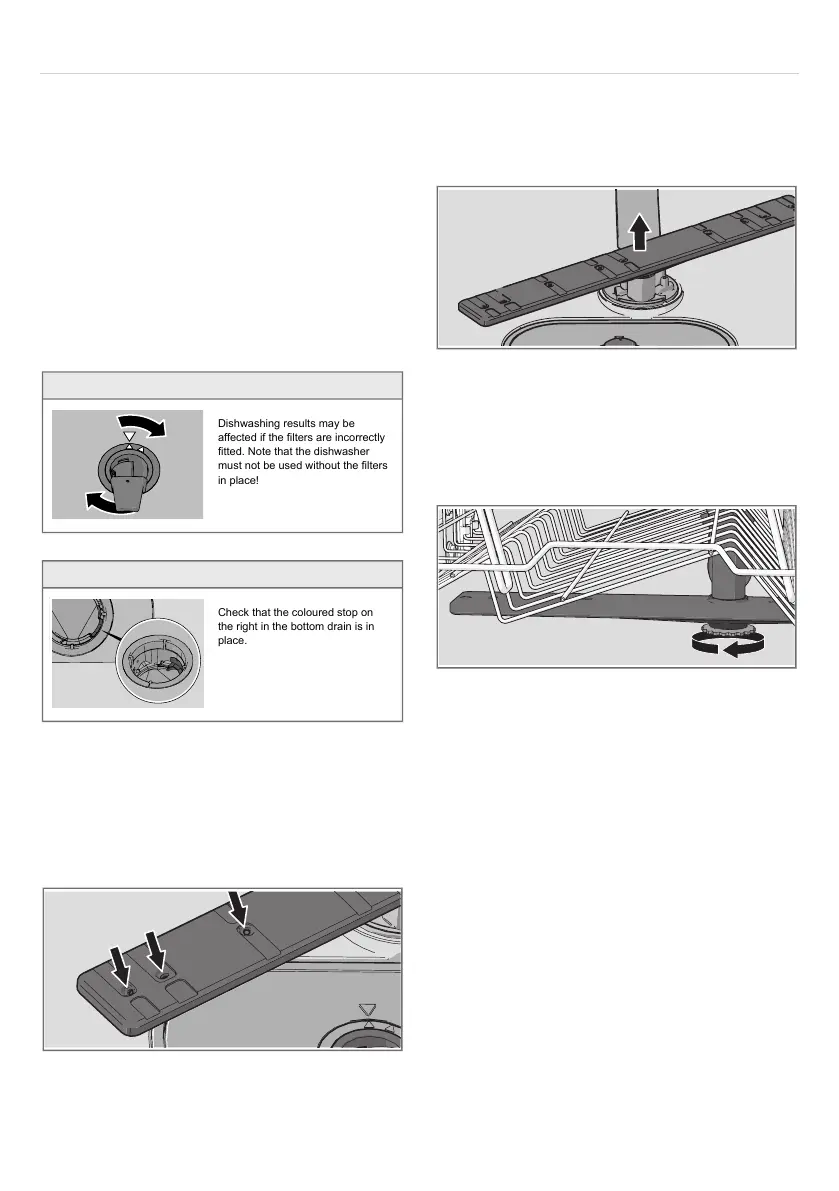 Dishwashing results may be affected if the filters are incorrectly fitted. Note that the dishwasher must not be used without the filters in place!

Check that the coloured stop on the right in the bottom drain is in place.