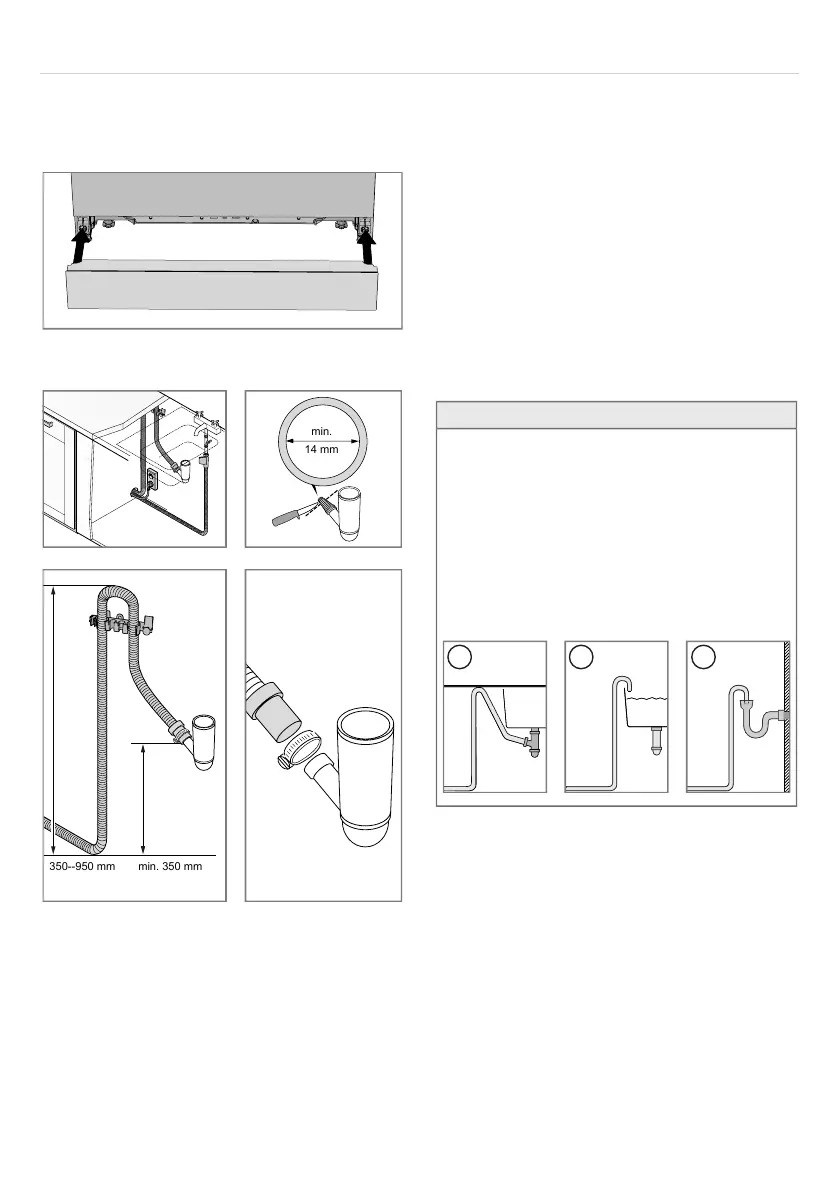 min.
14 mm

350--950 mm
min. 350 mm