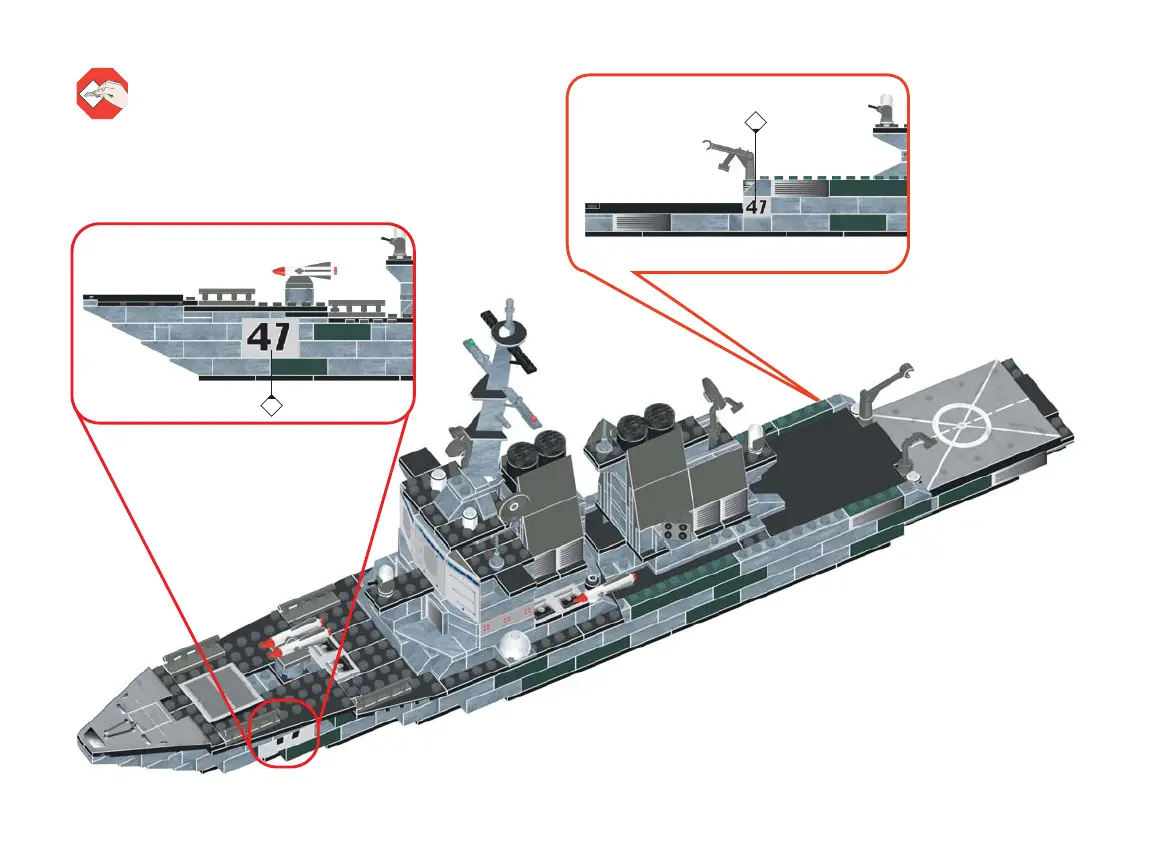 47

47