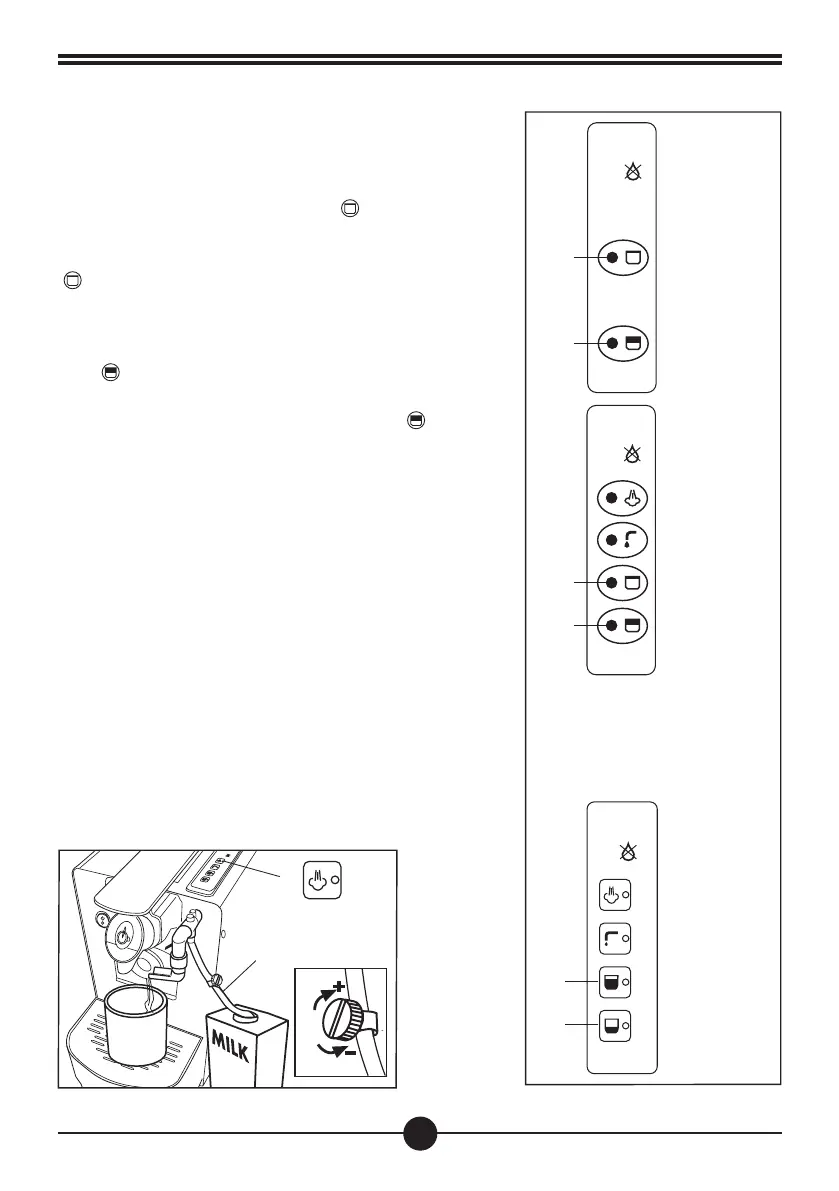 MILK