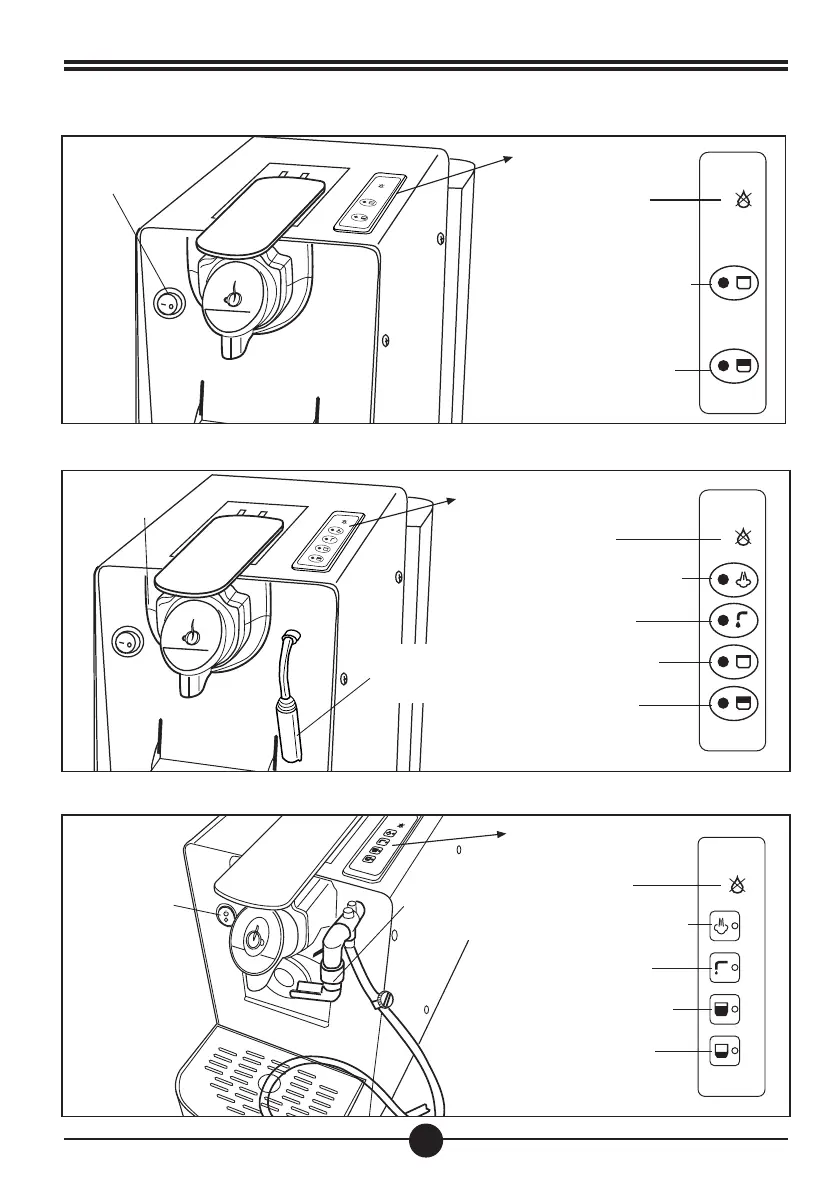 0