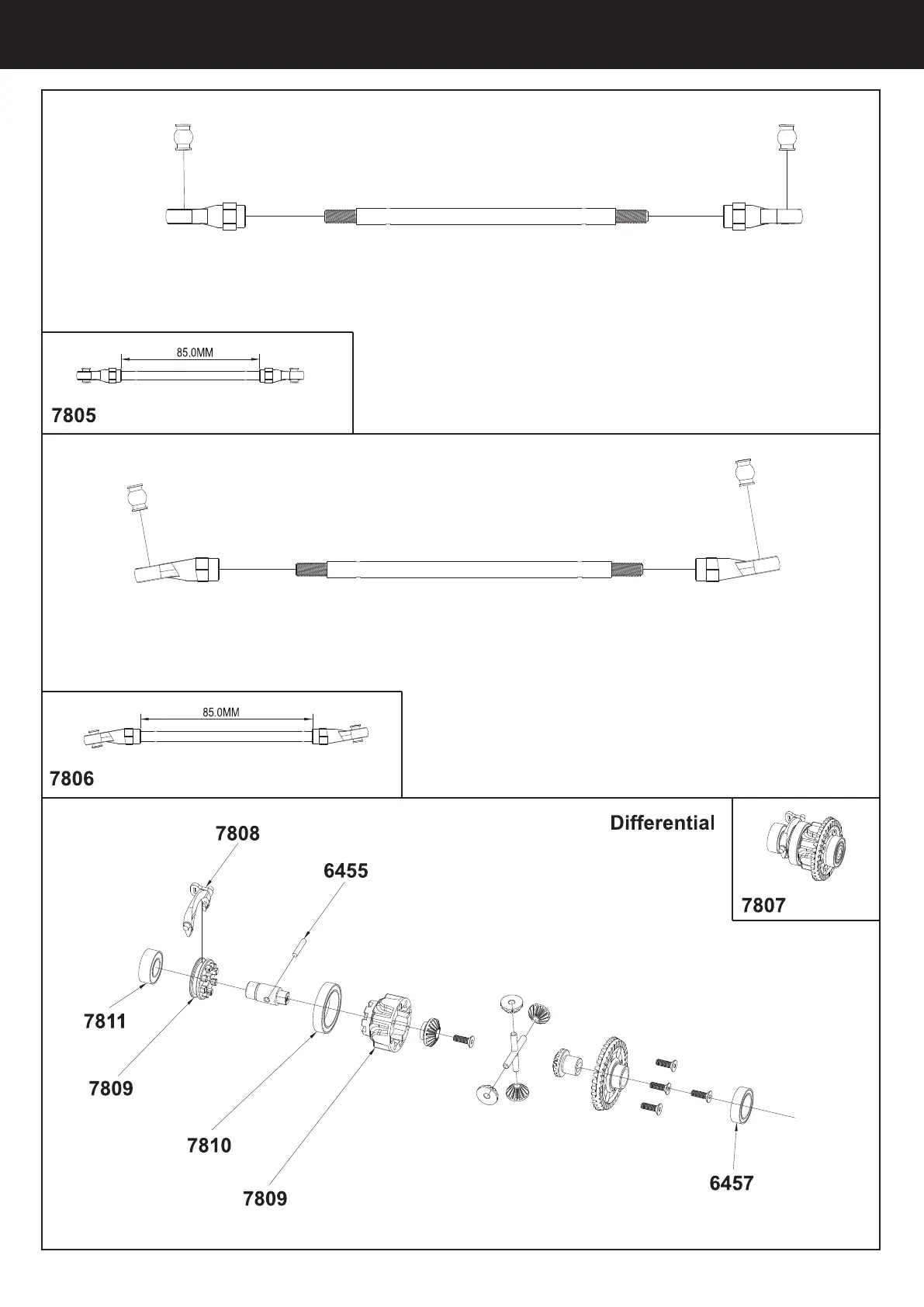 85.0MM

7805

85.0MM

7806

Differential

7807

7808

6455

7811

7809

7810

7809

6457