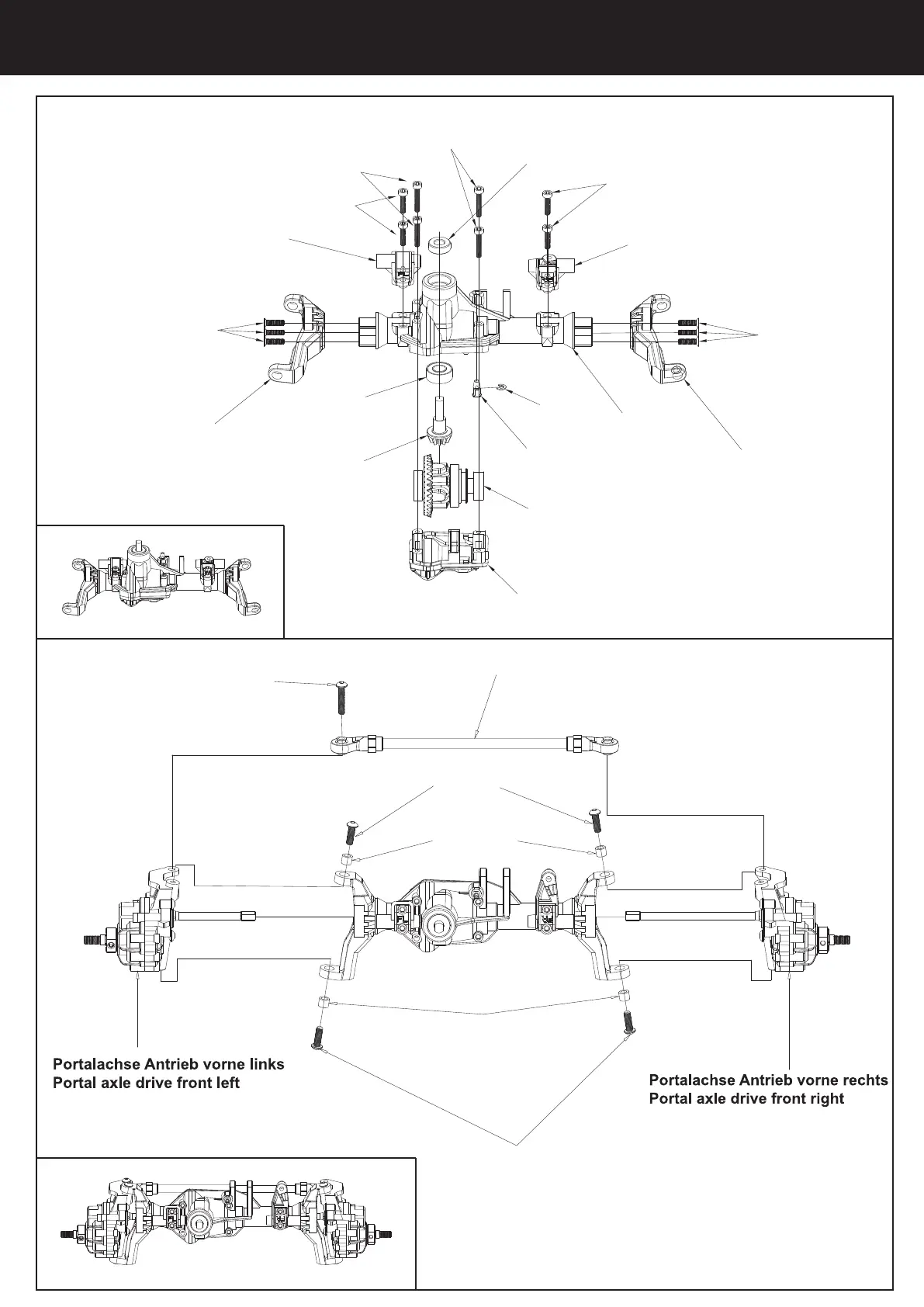 Portalachse Antrieb vorne links
Portal axle drive front left

Portalachse Antrieb vorne rechts
Portal axle drive front right