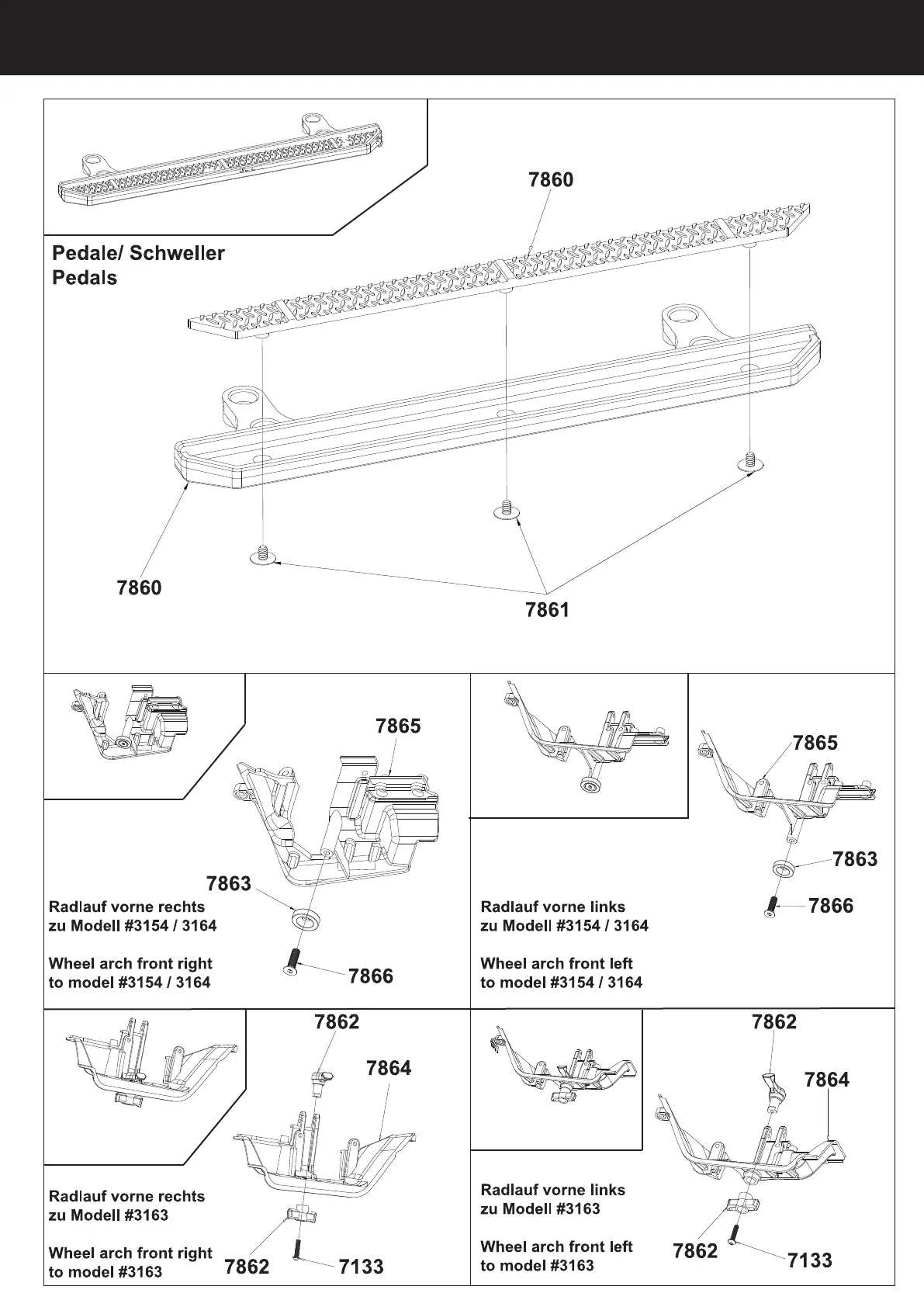 7860

Pedale/ Schweller
Pedals

7860

7861

7865

7863

Radlauf vorne rechts
zu Modell #3154 / 3164

Wheel arch front right
to model #3154 / 3164

7866

7865

7863

7866

Radlauf vorne links
zu Modell #3154 / 3164

Wheel arch front left
to model #3154 / 3164

7862

7864

Radlauf vorne rechts
zu Modell #3163

Wheel arch front right
to model #3163

7862

7133

7862

7864

Radlauf vorne links
zu Modell #3163

Wheel arch front left
to model #3163

7862

7133