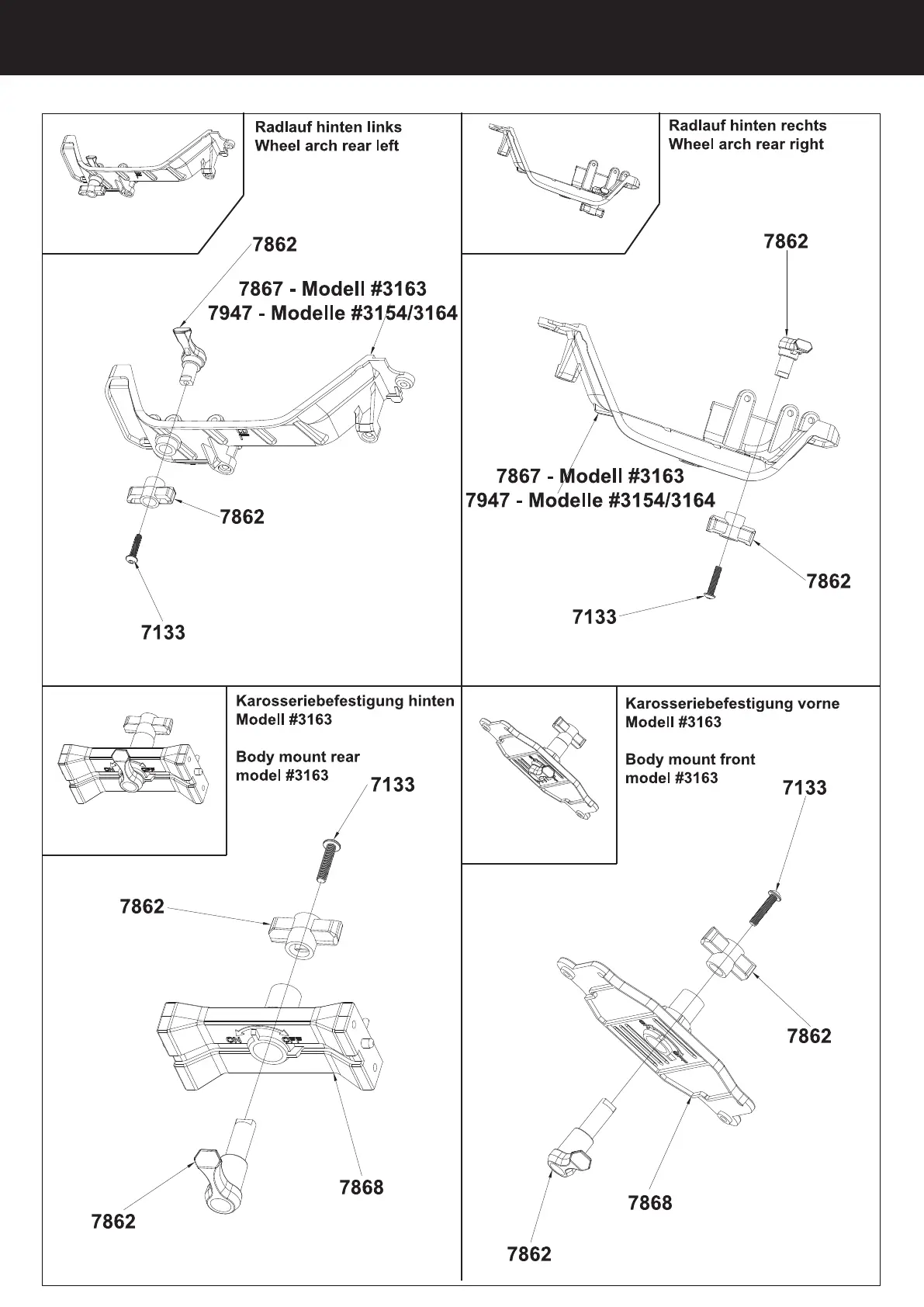 Radlauf hinten links
Wheel arch rear left

7862

7867 - Modell #3163
7947 - Modelle #3154/3164

7862

7133

Radlauf hinten rechts
Wheel arch rear right

7862

7867 - Modell #3163
7947 - Modelle #3154/3164

7862

7133

Karosseriebefestigung hinten
Modell #3163

Body mount rear
model #3163

7133

7862

ON OFF

7868

7862

Karosseriebefestigung vorne
Modell #3163

Body mount front
model #3163

7133

7862

7868

7862