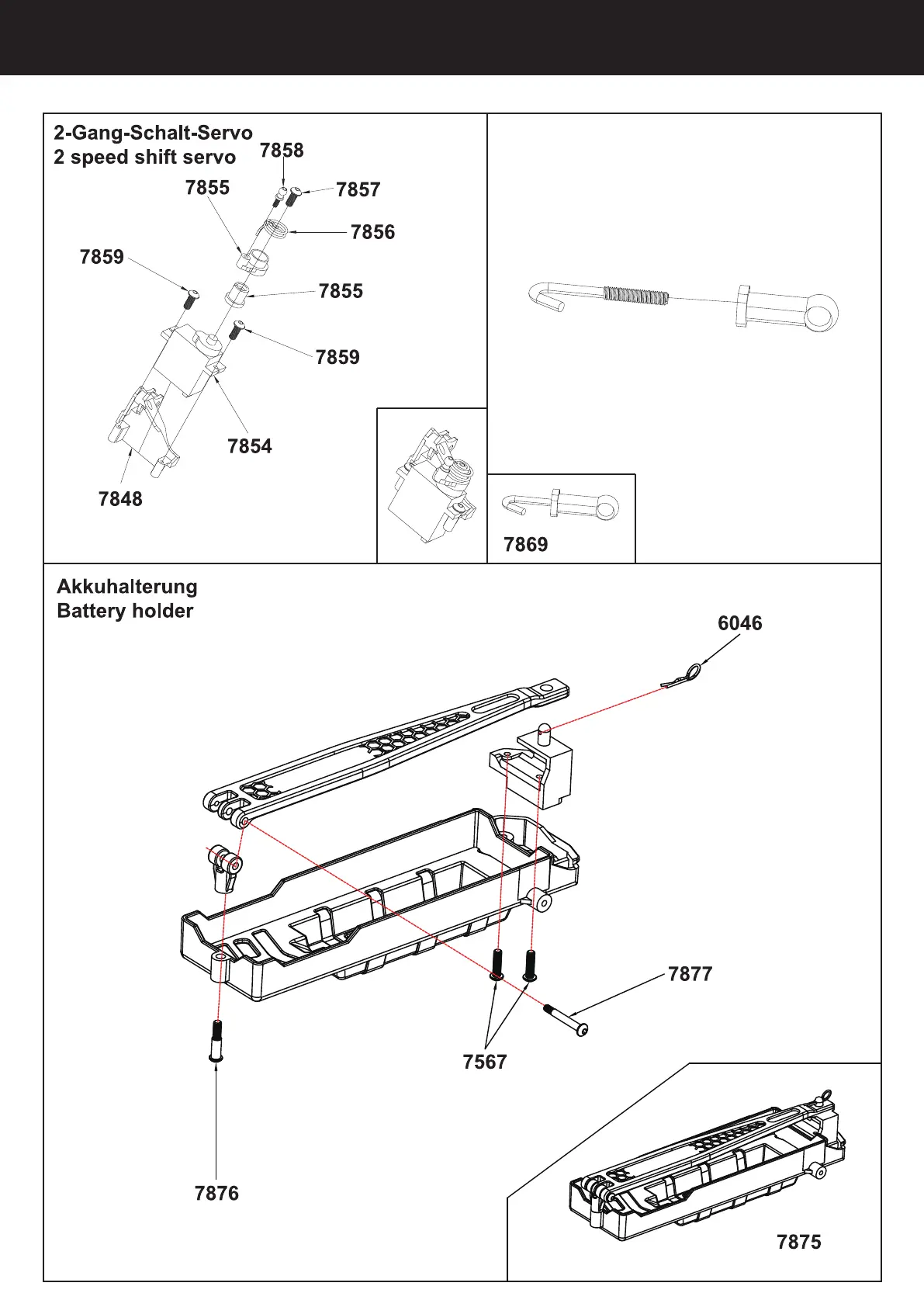 2-Gang-Schalt-Servo
2 speed shift servo

7858
7855
7857
7856
7859
7855
7859
7854
7848

7869

Akkuhalterung
Battery holder

6046
7877
7567
7876
7875