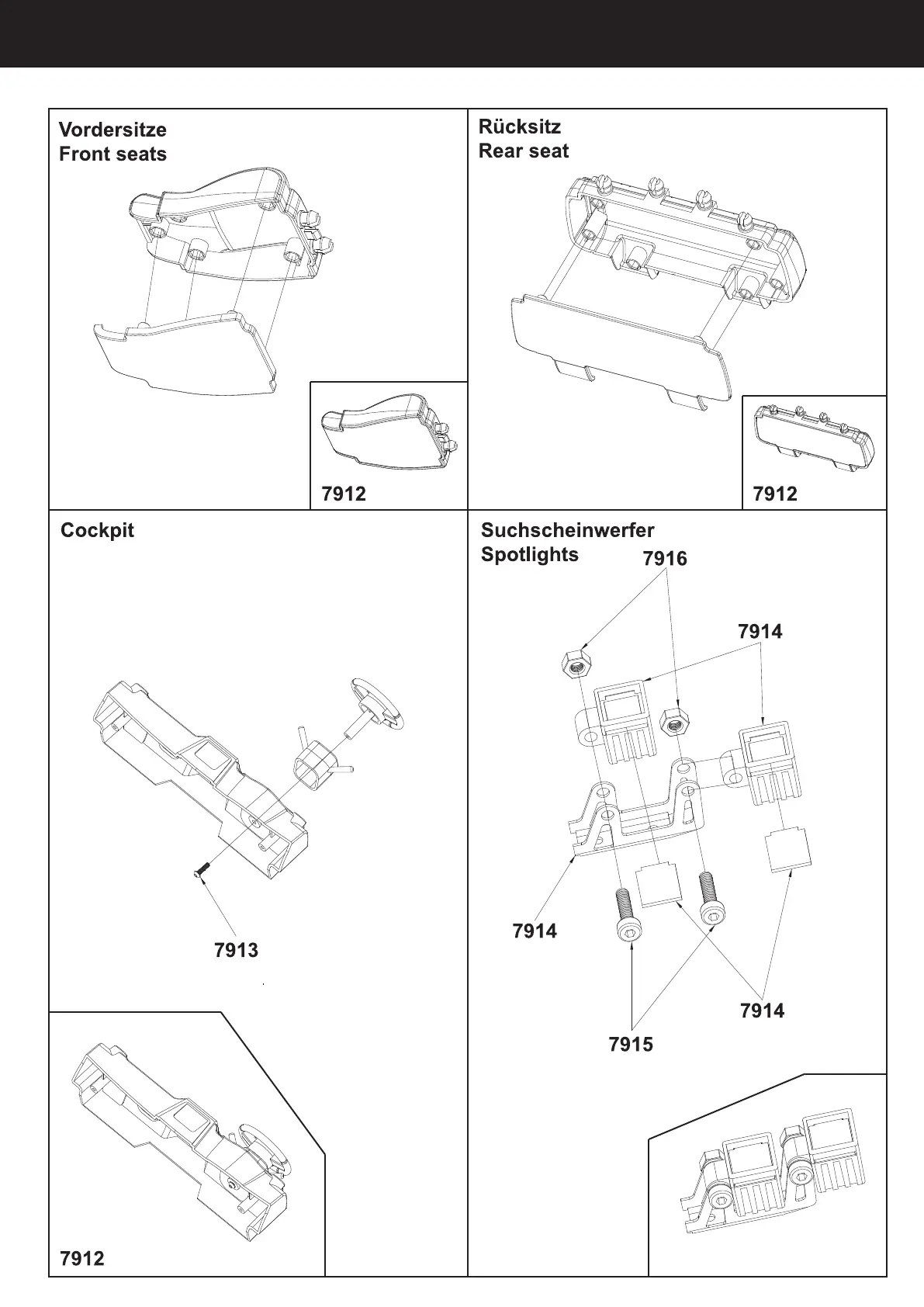 Vordersitze
Front seats

7912

Rücksitz
Rear seat

7912

Cockpit

7913

7912

Suchscheinwerfer
Spotlights

7916

7914

7914

7914

7915