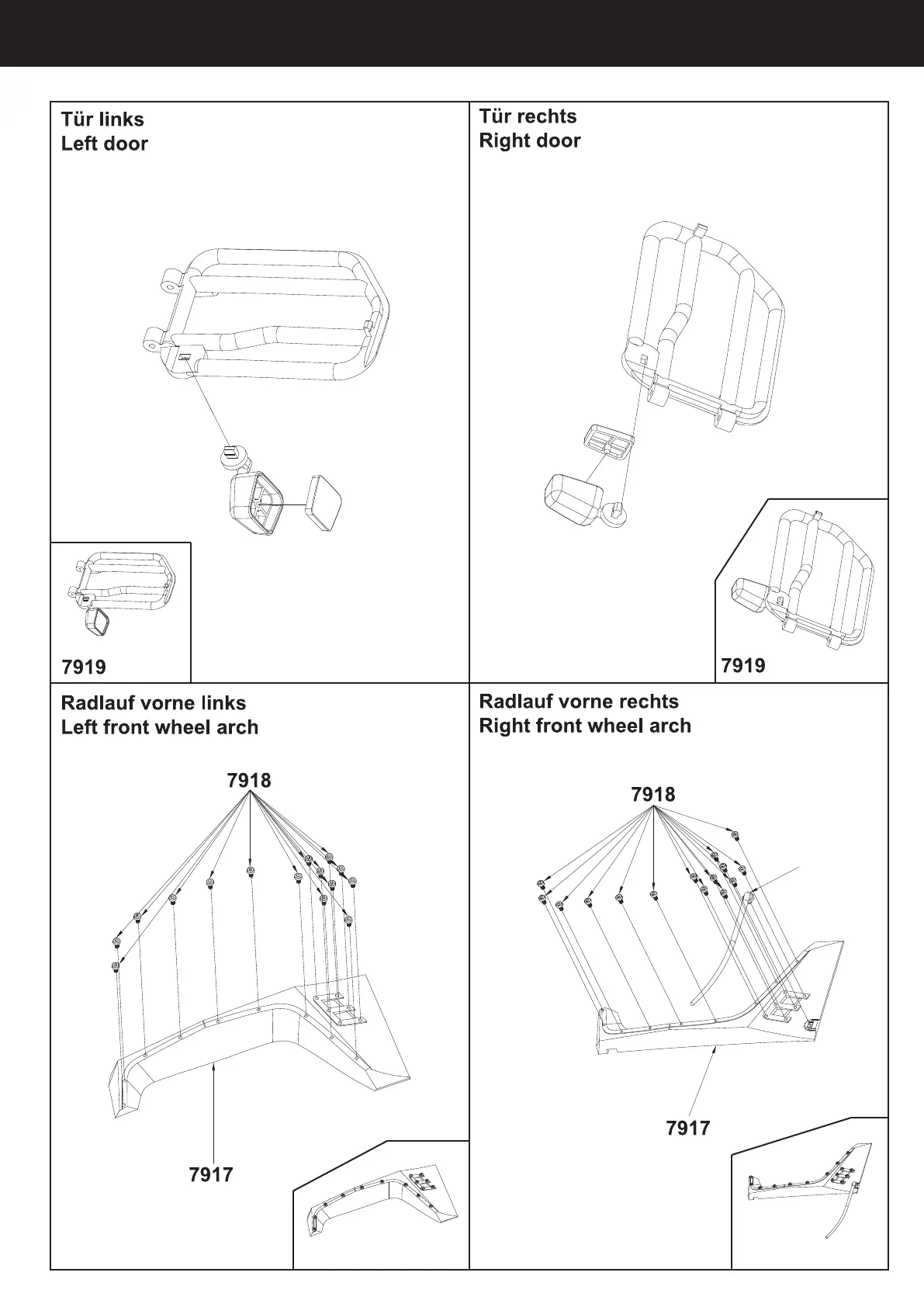 Tür links
Left door

7919

Tür rechts
Right door

7919

Radlauf vorne links
Left front wheel arch

7918

7917

Radlauf vorne rechts
Right front wheel arch

7918

7917