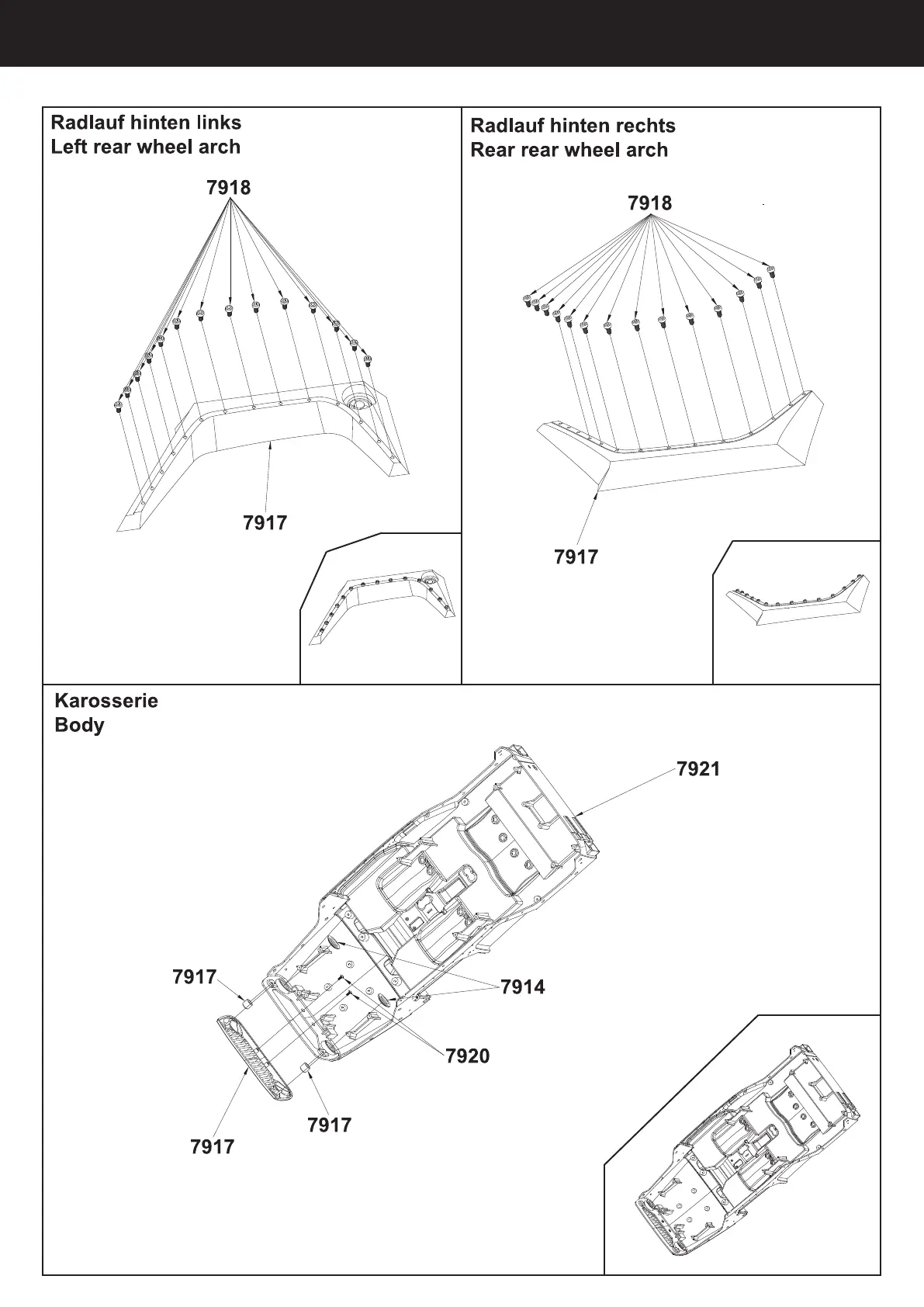 Radlauf hinten links
Left rear wheel arch

7918

7917

Radlauf hinten rechts
Rear rear wheel arch

7918

7917

Karosserie
Body

7921

7917

7914

7920

7917

7917