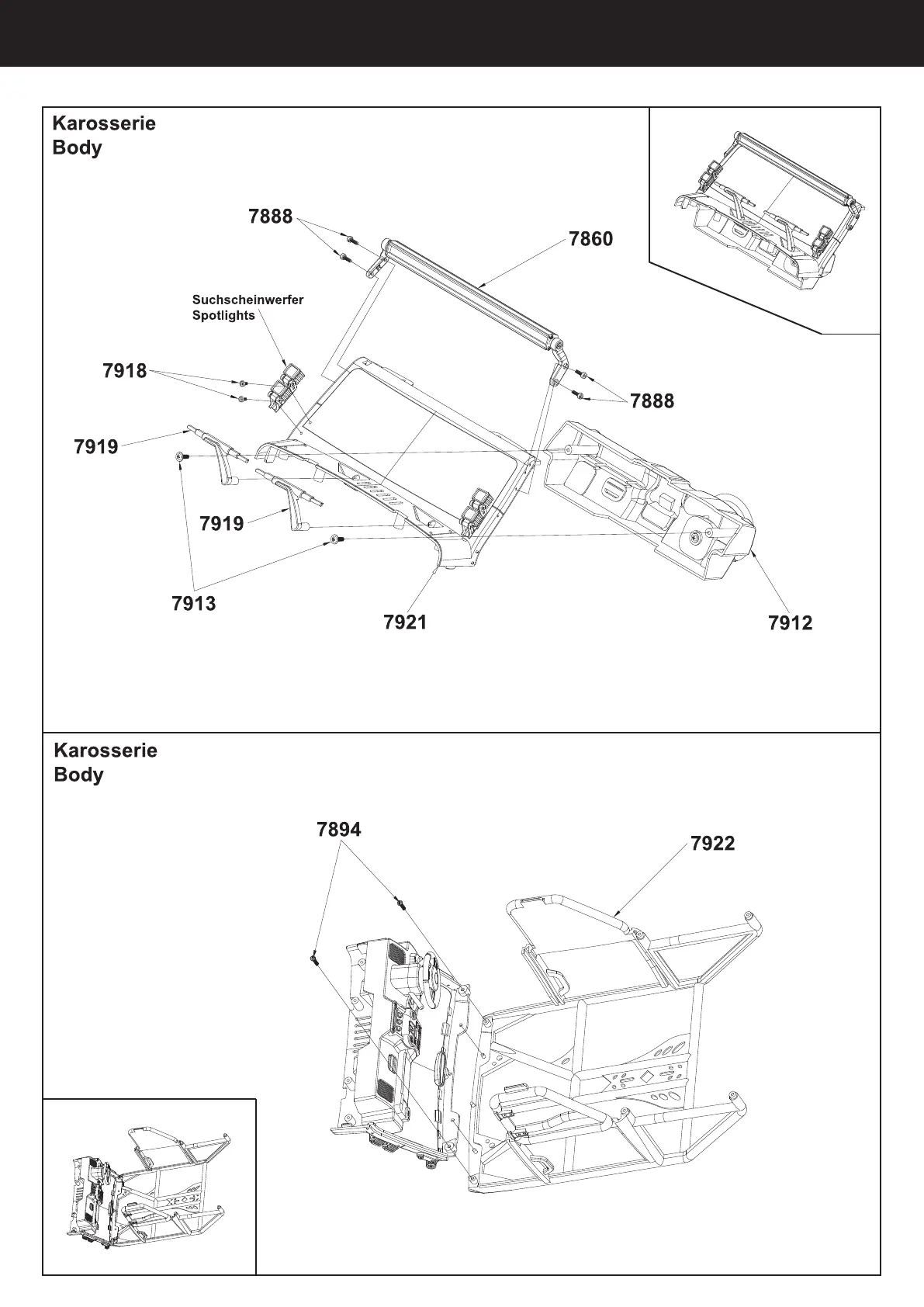 Karosserie
Body

7888
7860
Suchscheinwerfer
Spotlights
7918
7888
7919
7919
7913
7921
7912

Karosserie
Body

7894
7922