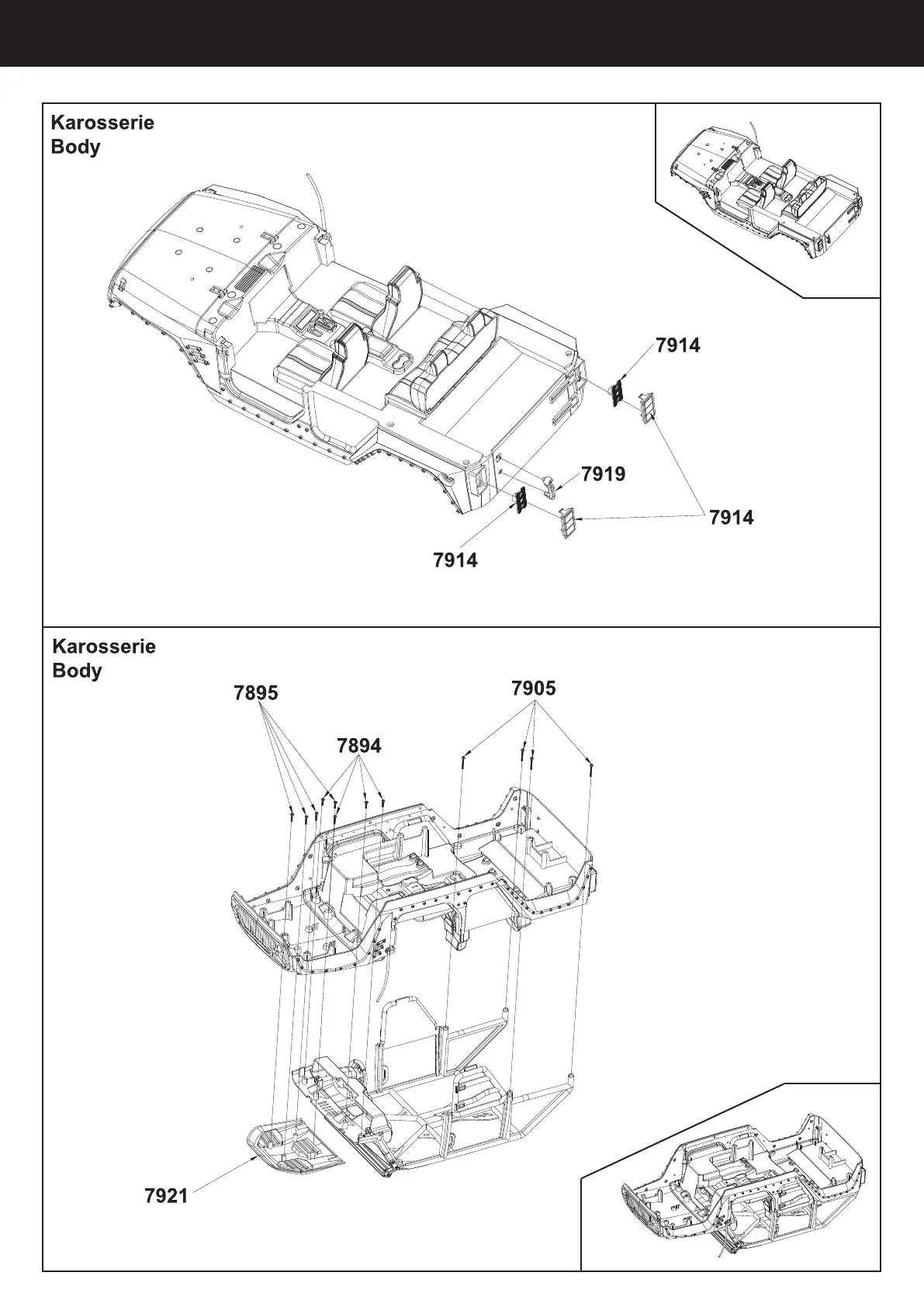 Karosserie
Body

7914

7919

7914

7914

Karosserie
Body

7895

7905

7894

7921