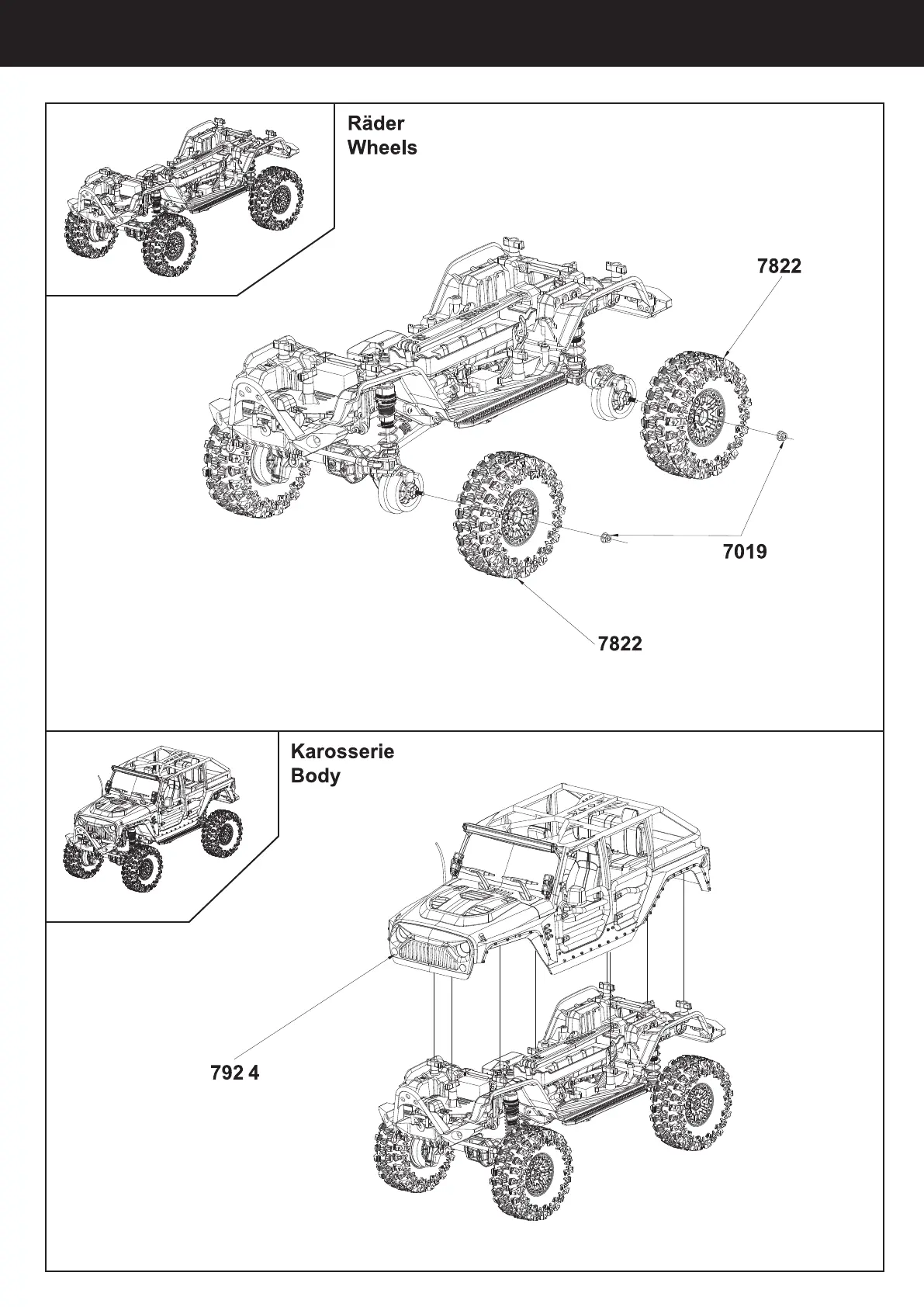 Räder
Wheels

7822

7019

7822

Karosserie
Body

792 4