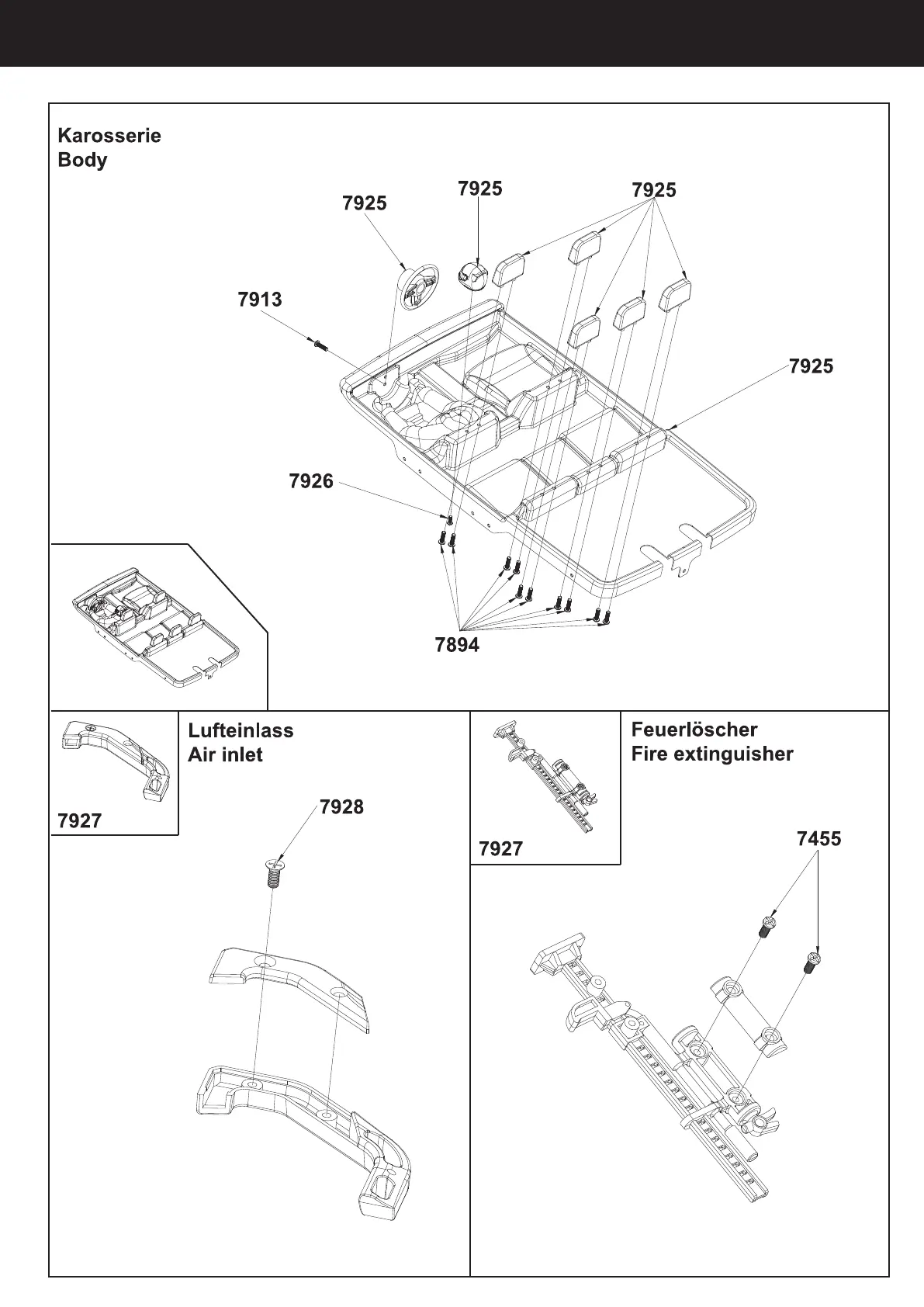 Karosserie
Body

7925
7925
7925
7913
7925
7926
7894

7927

Lufteinlass
Air inlet

7928

7927

Feuerlöscher
Fire extinguisher

7455