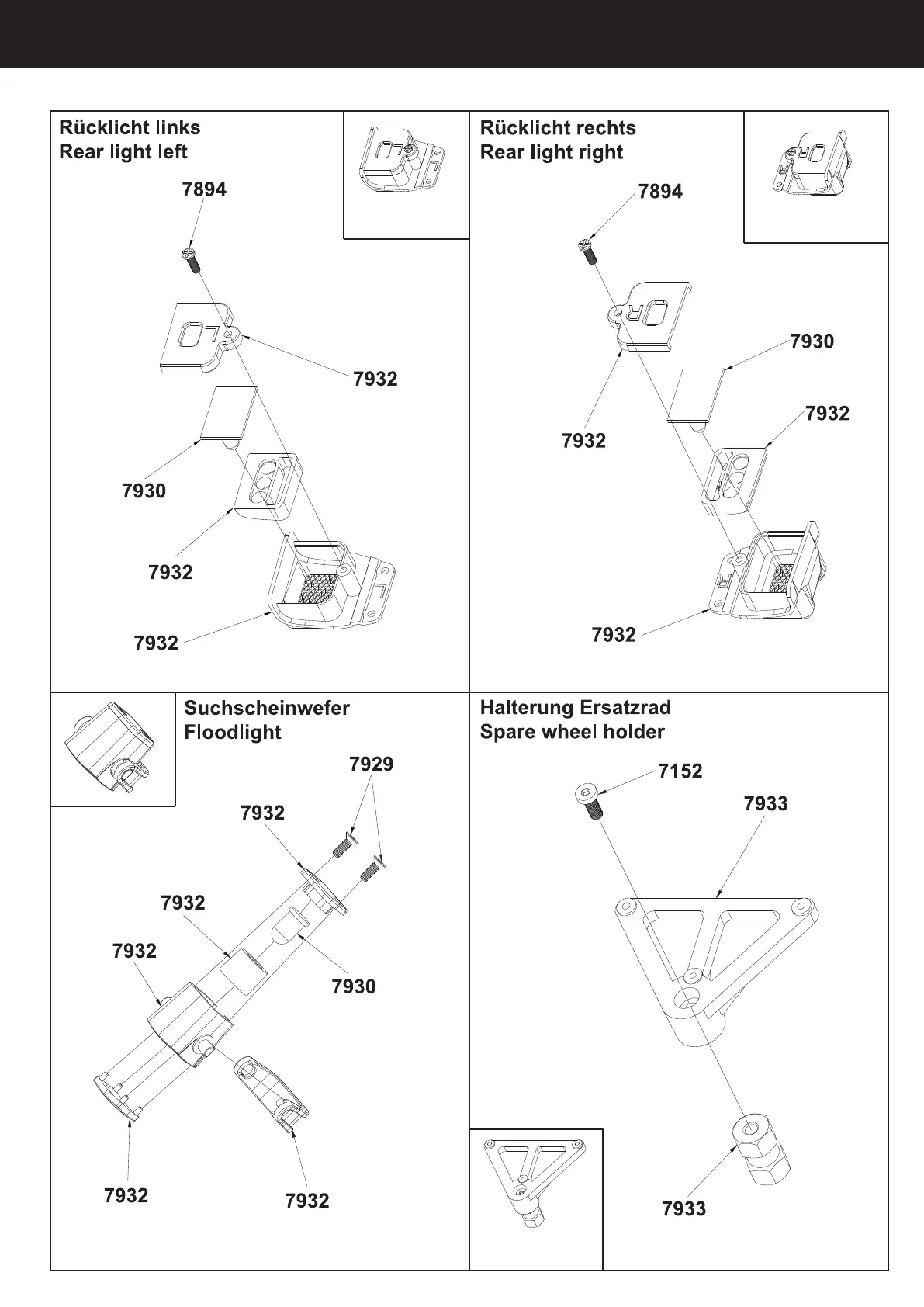 Rücklicht links
Rear light left

7894

7932

7930

7932

7932

Rücklicht rechts
Rear light right

7894

7930

7932

7932

7932

Suchscheinwefer
Floodlight

7929

7932

7932

7932

7930

7932

7932

Halterung Ersatzrad
Spare wheel holder

7152

7933

7933