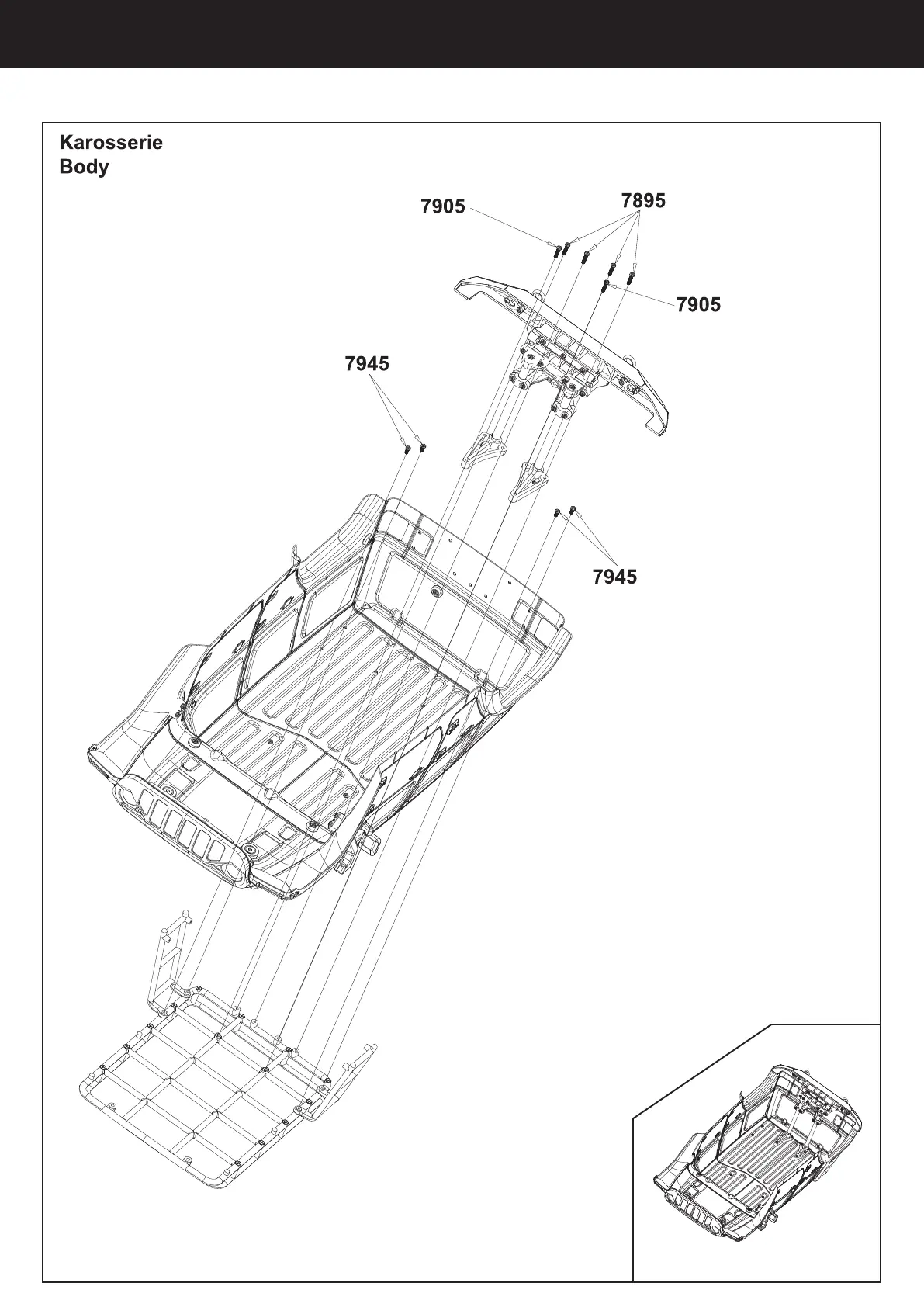 Karosserie
Body

7905

7895

7905

7945

7945