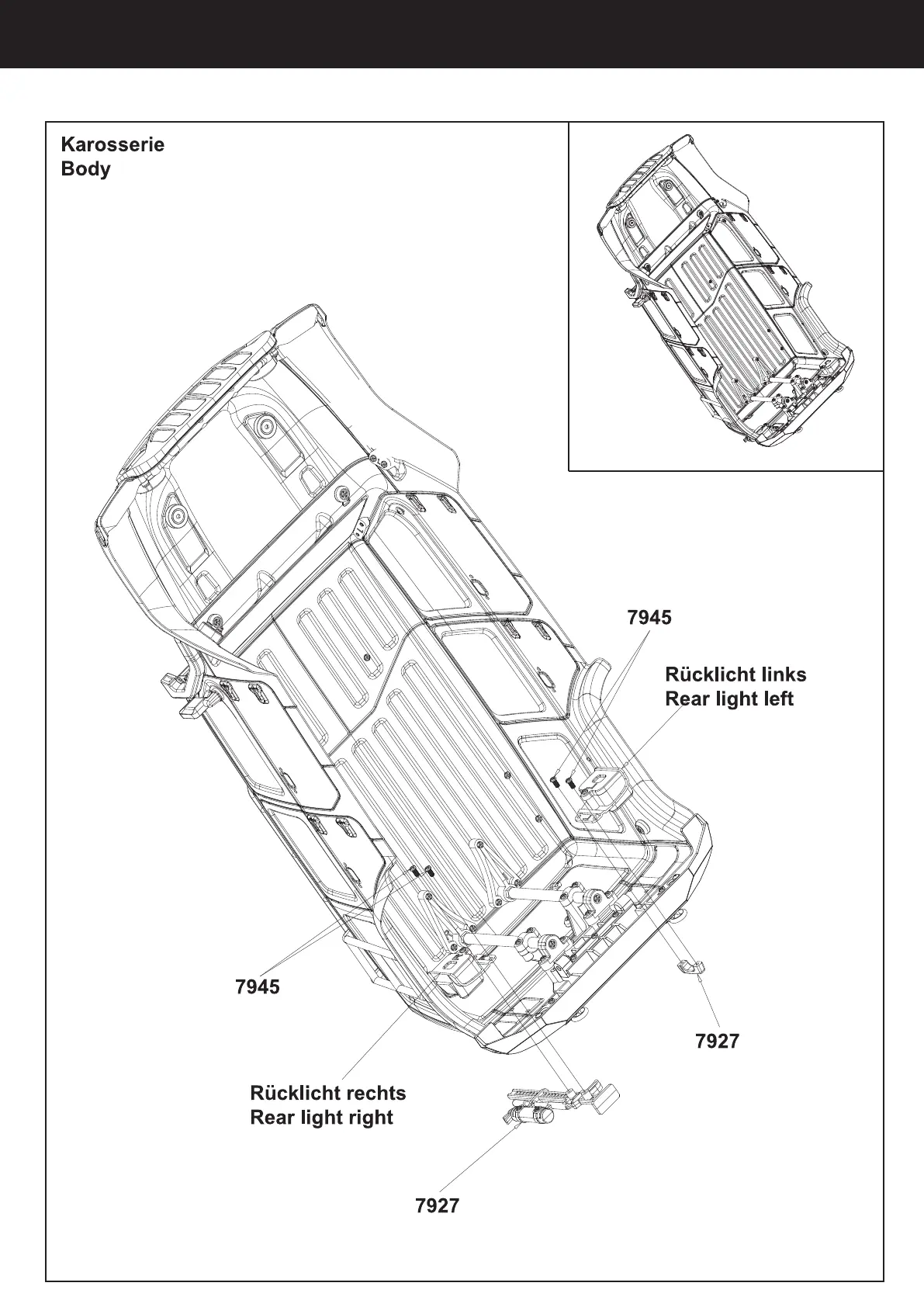 Karosserie
Body

7945

Rücklicht links
Rear light left

7945

7927

Rücklicht rechts
Rear light right

7927