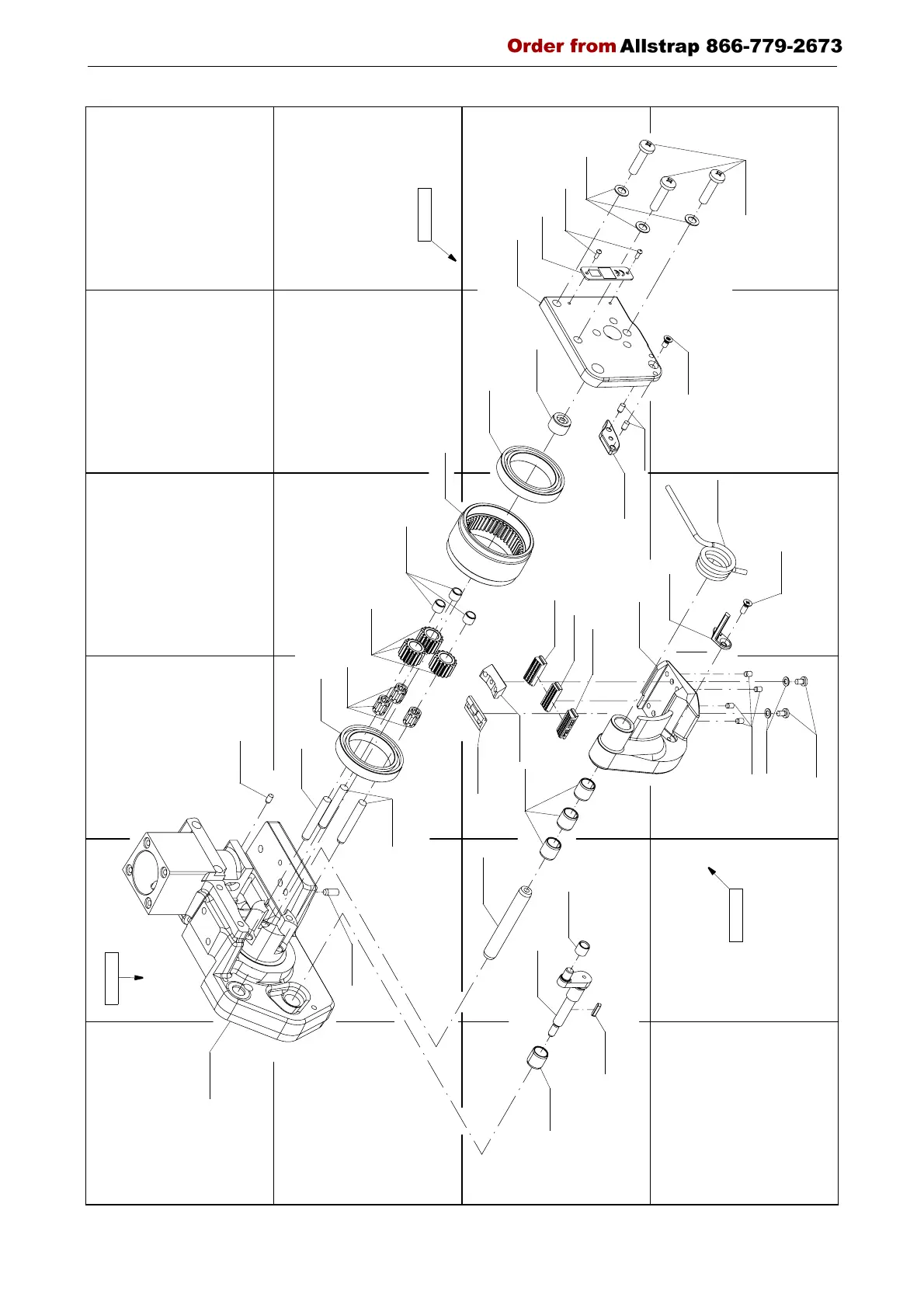 Order from Allstrap 866-779-2673