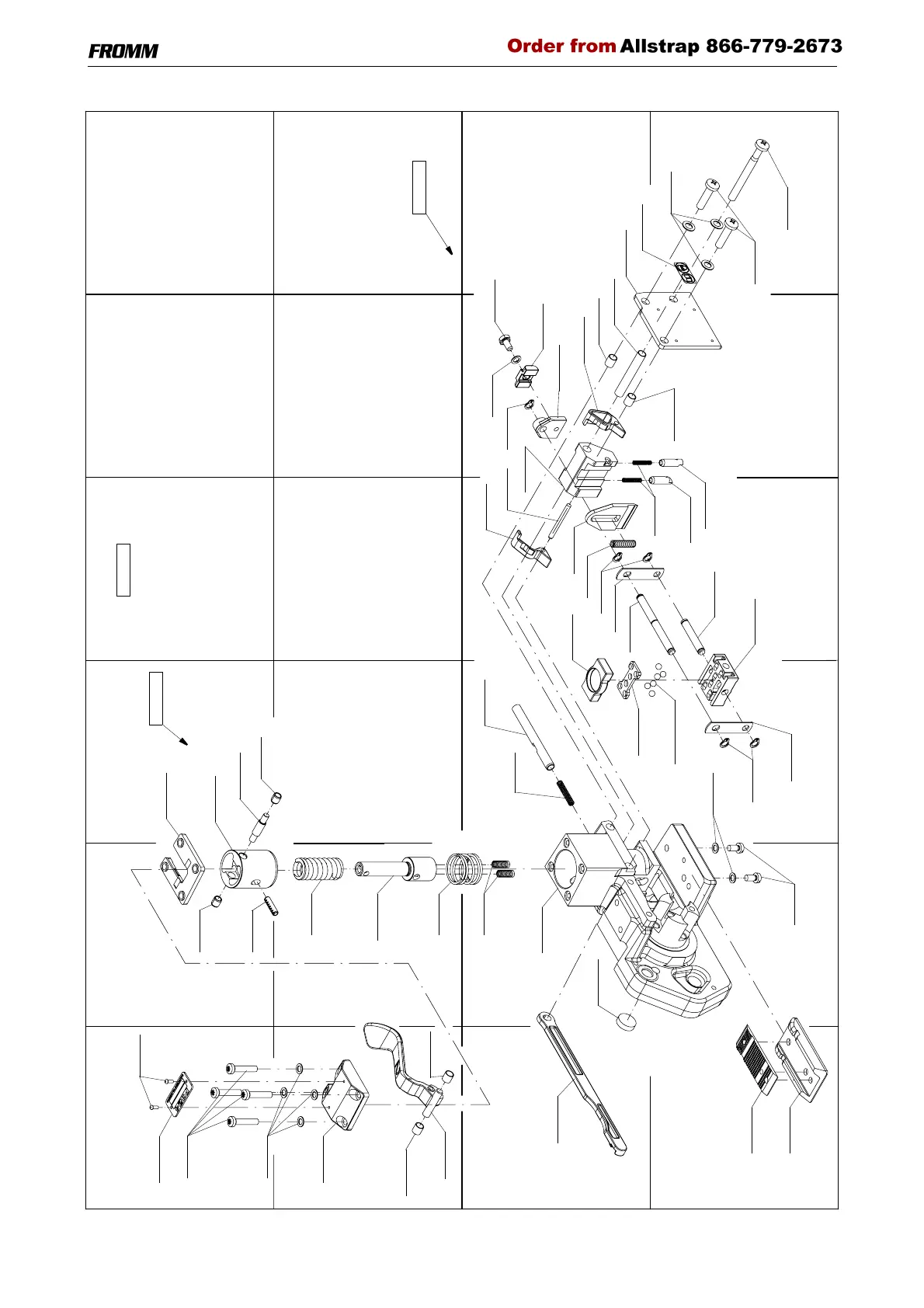 FROMM

Order from Allstrap 866-779-2673