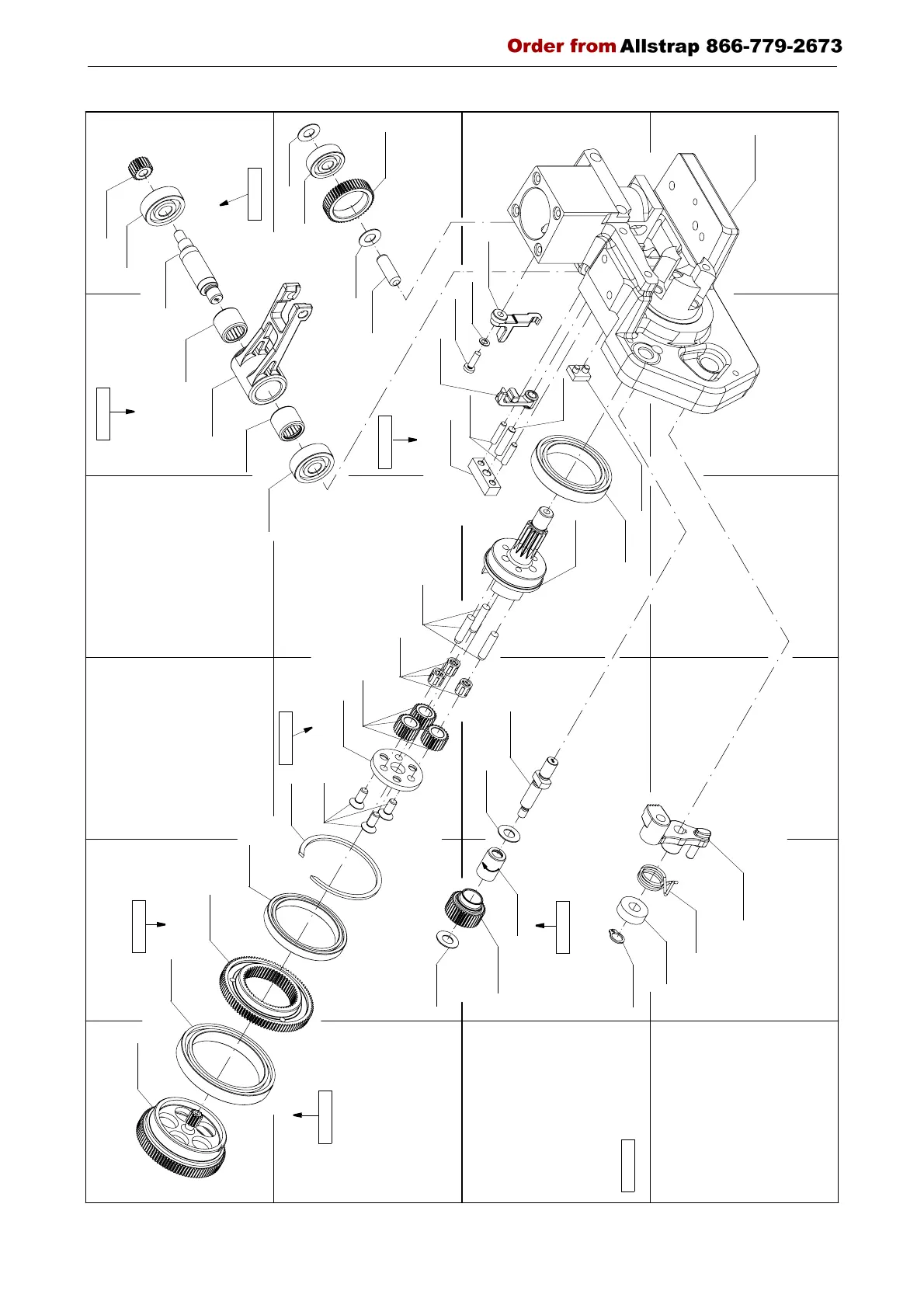 Order from Allstrap 866-779-2673