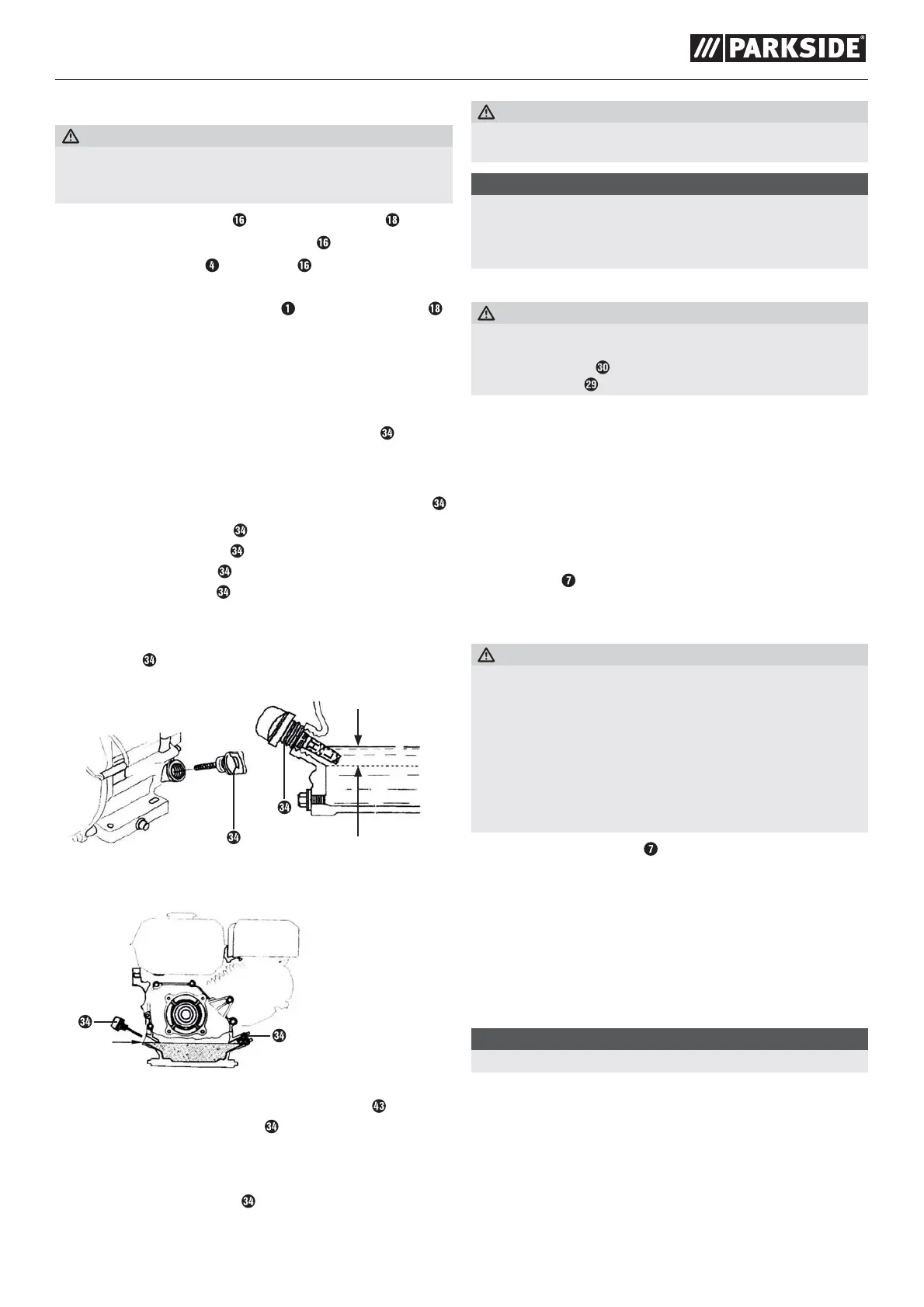 /// PARKSIDE®

16 18

16

4 16

1 18

34

34

34

34

34

34

34

34

34

34 34

43

34

34

30

29

7

7