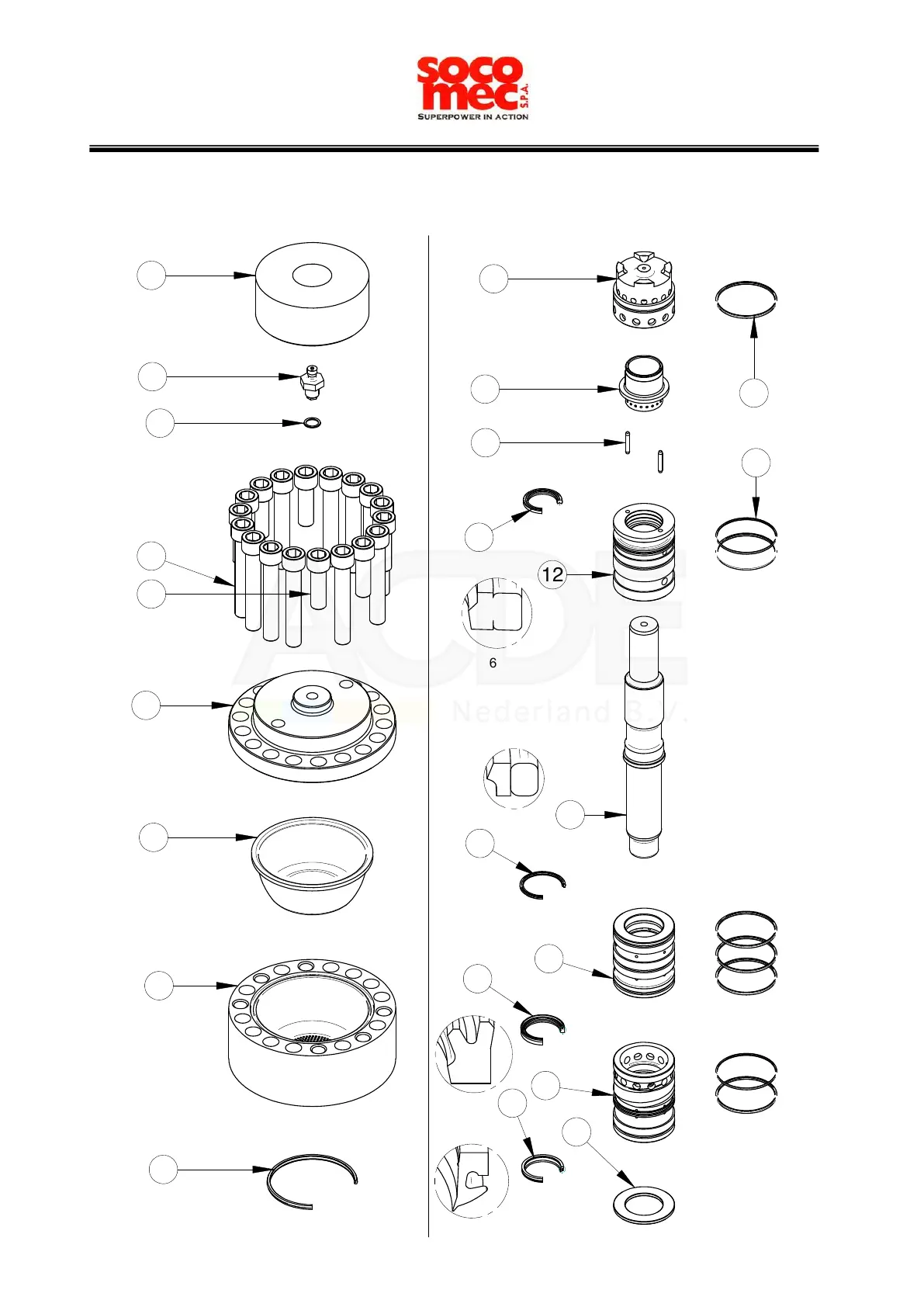 socomec S.P.A.
SUPERPOWER IN ACTION

12

6

ACDE Nederland B.V.