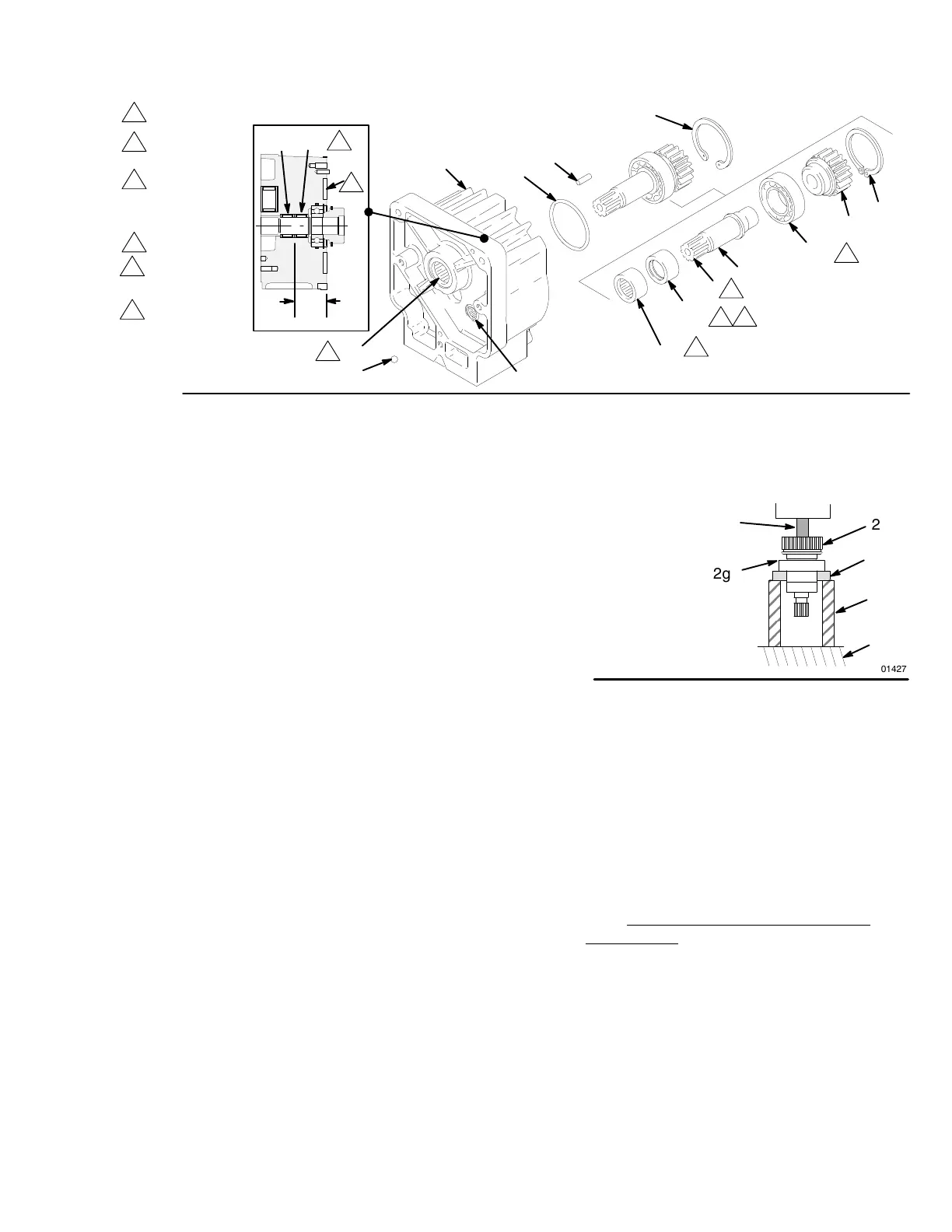 2

2g

01427