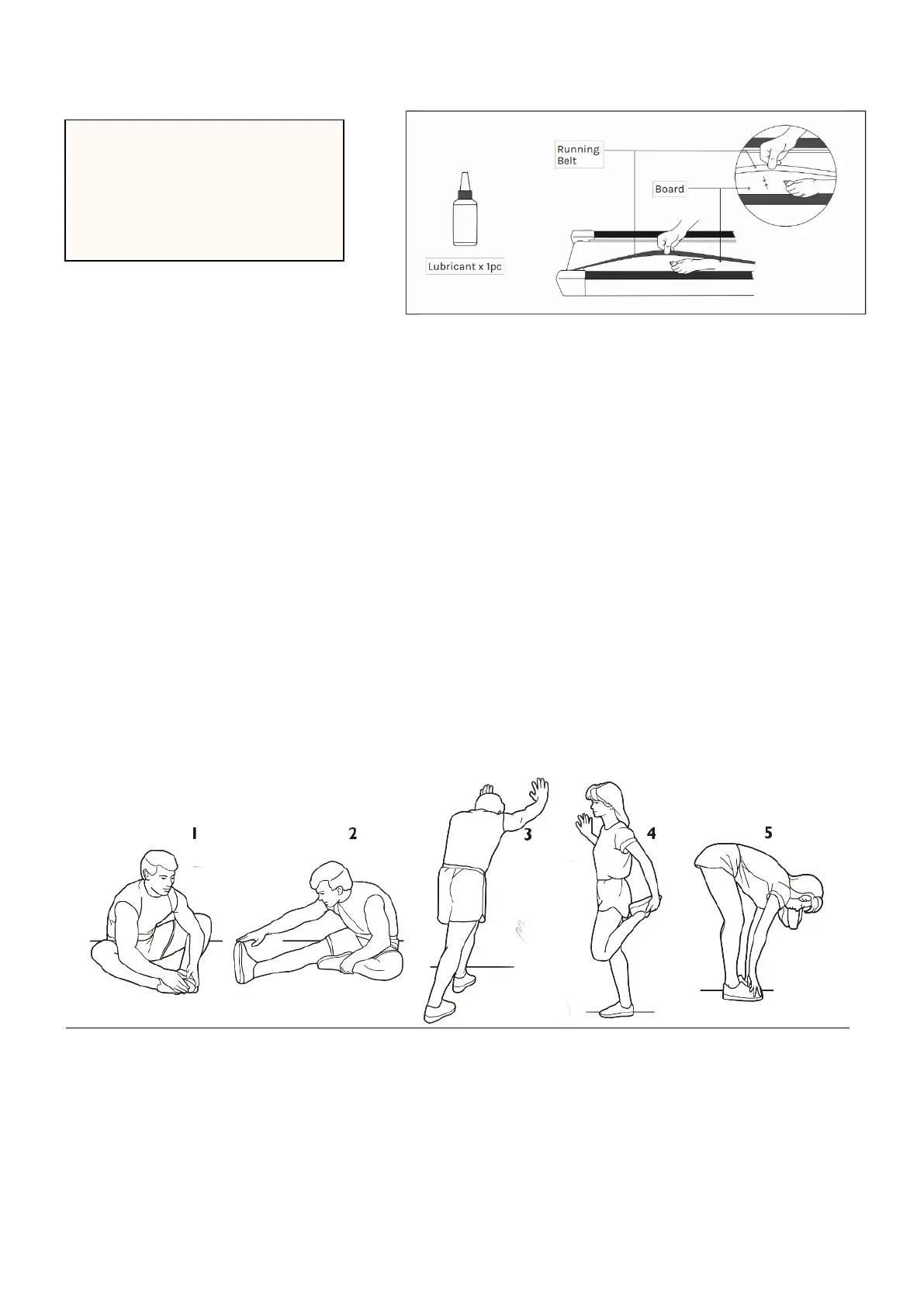 Running Belt

Board

Lubricant x 1pc

1

2

3

4

5