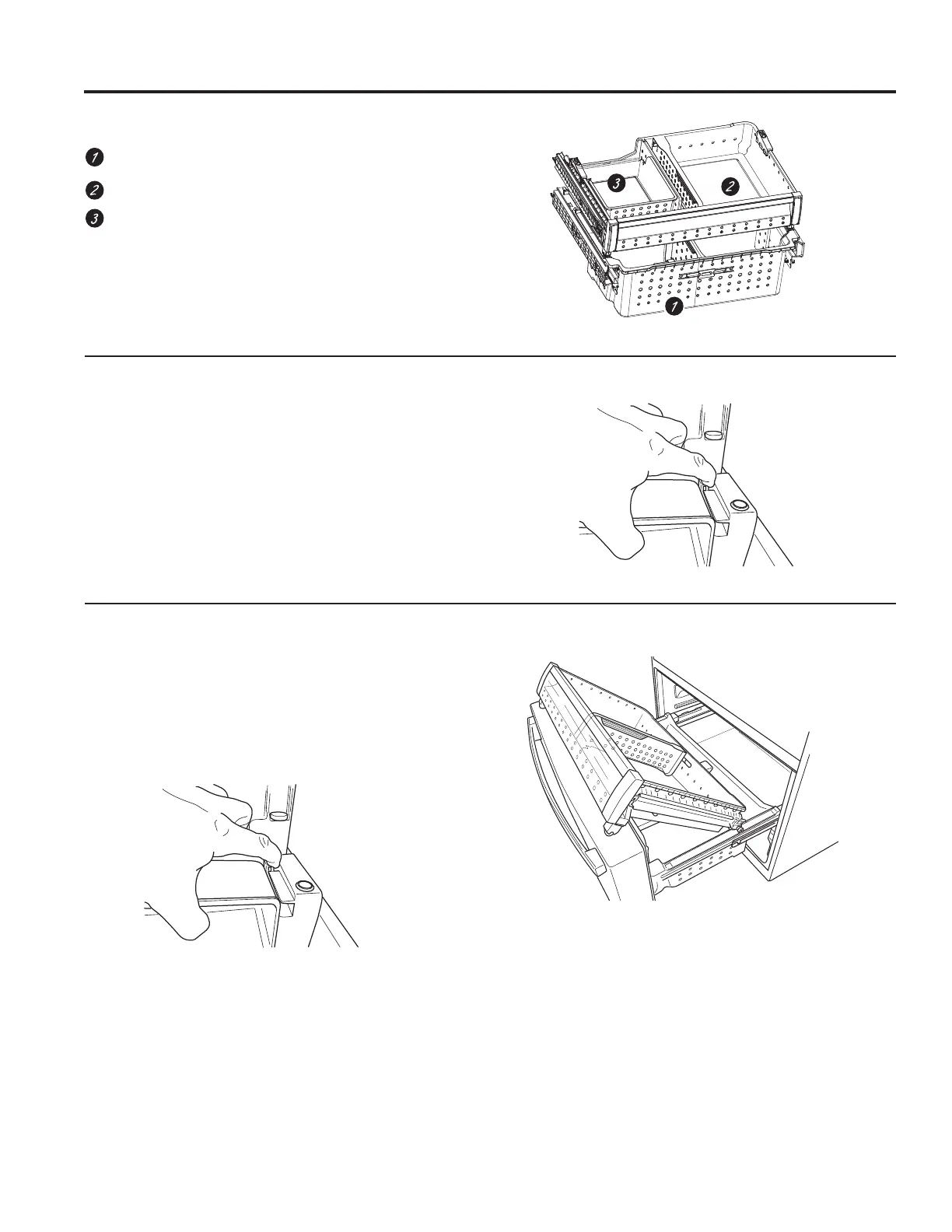 1

2

3

3 2

1