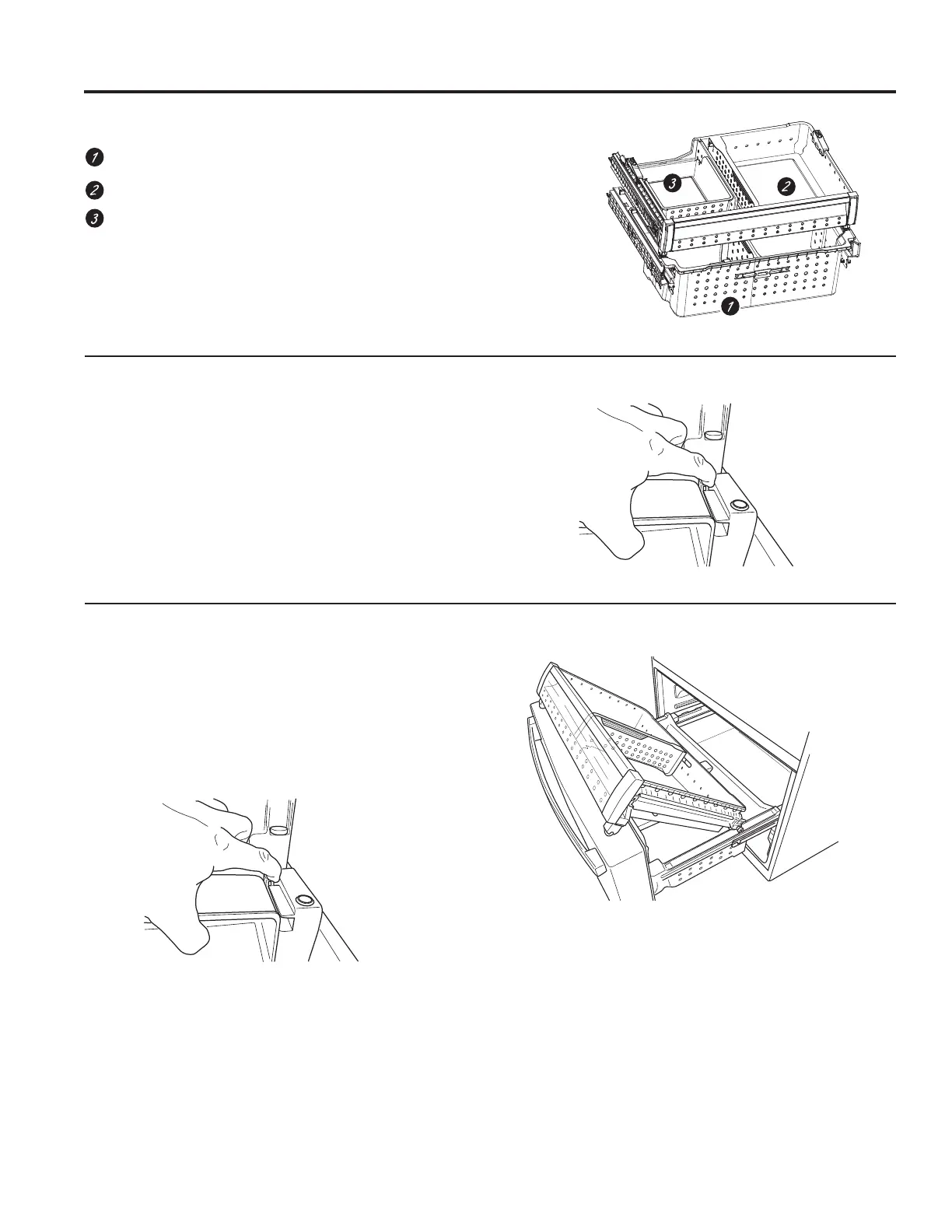 1
2
3

3 2 1