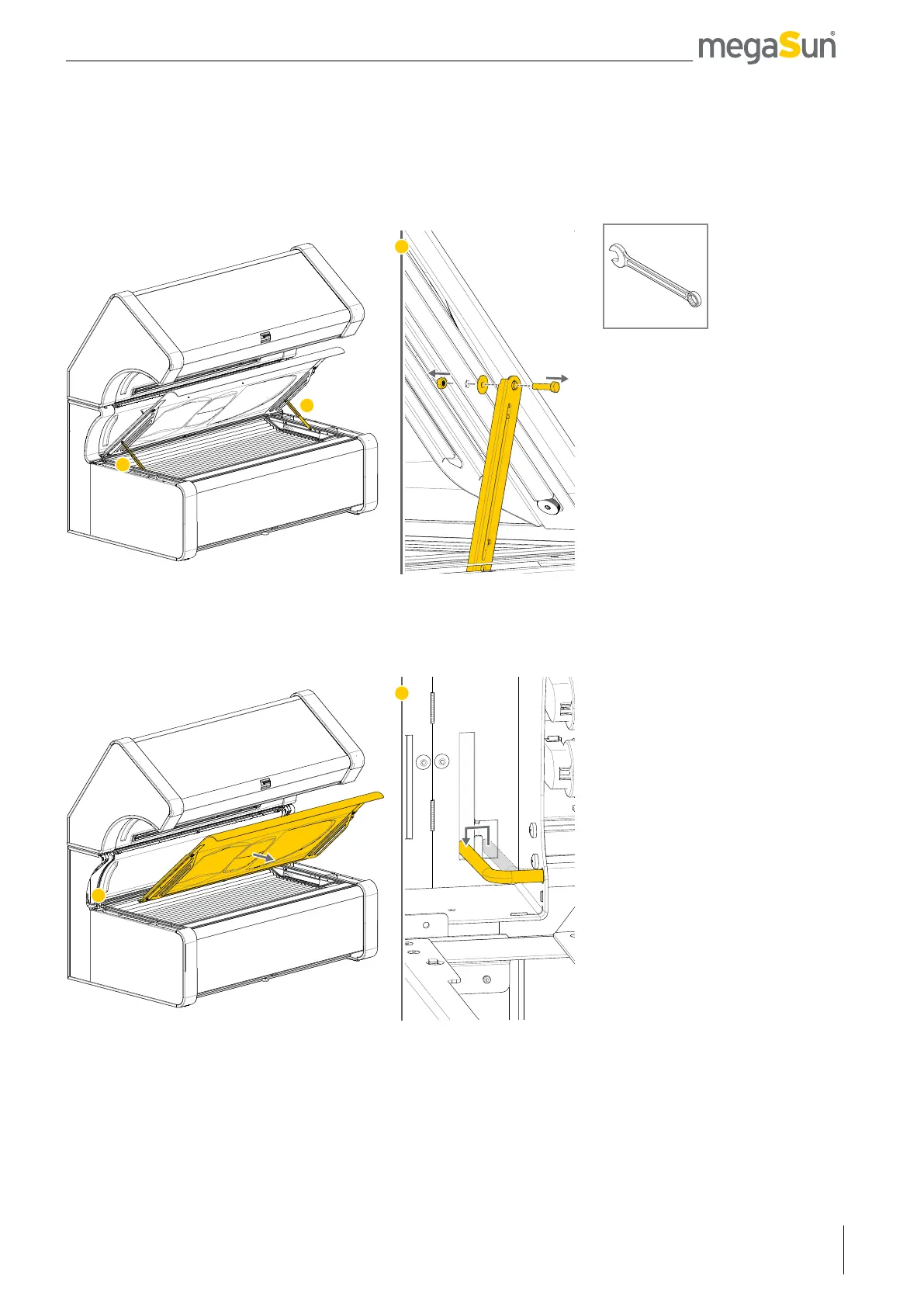 megaSun®