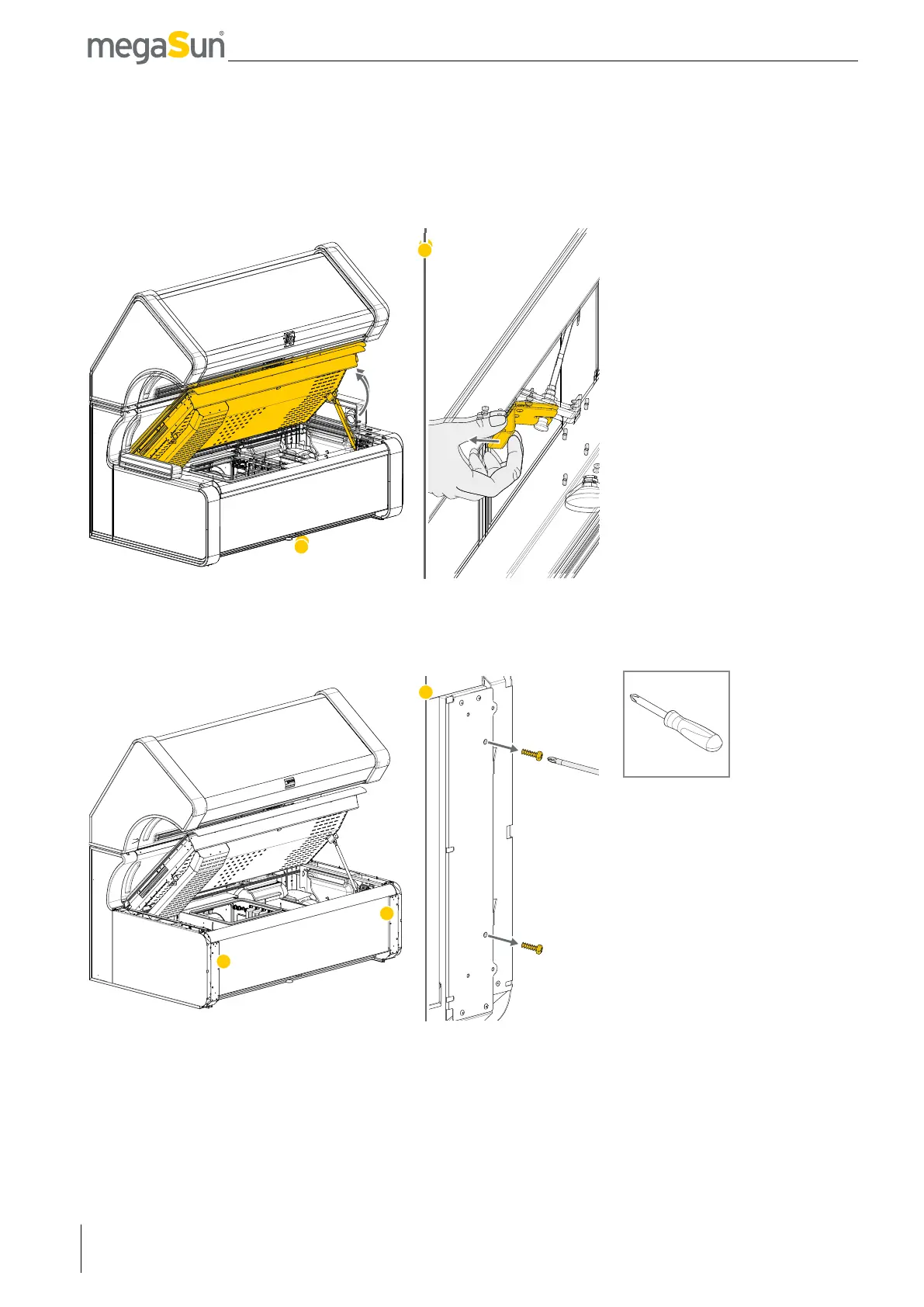 megaSun®