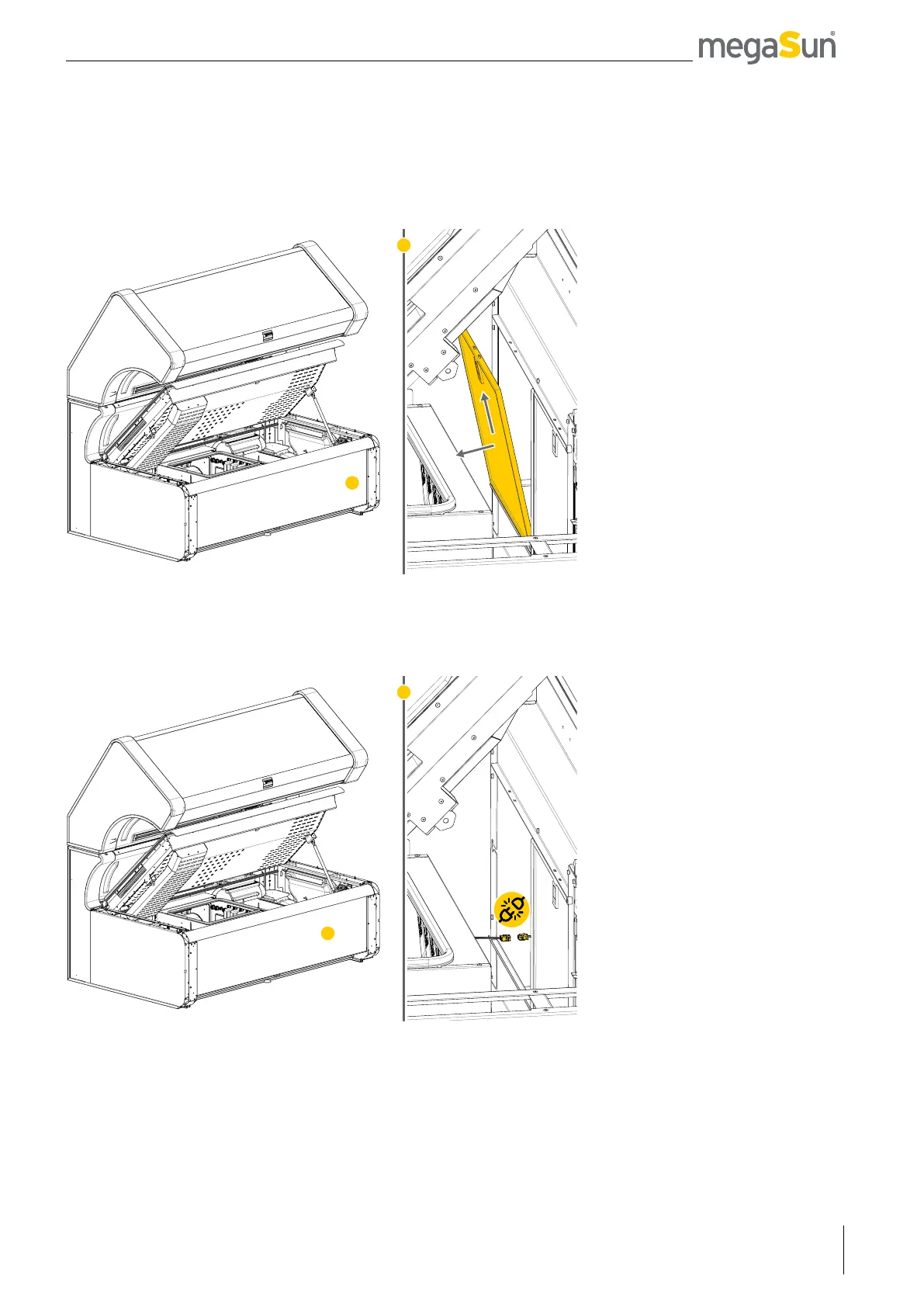 megaSun®