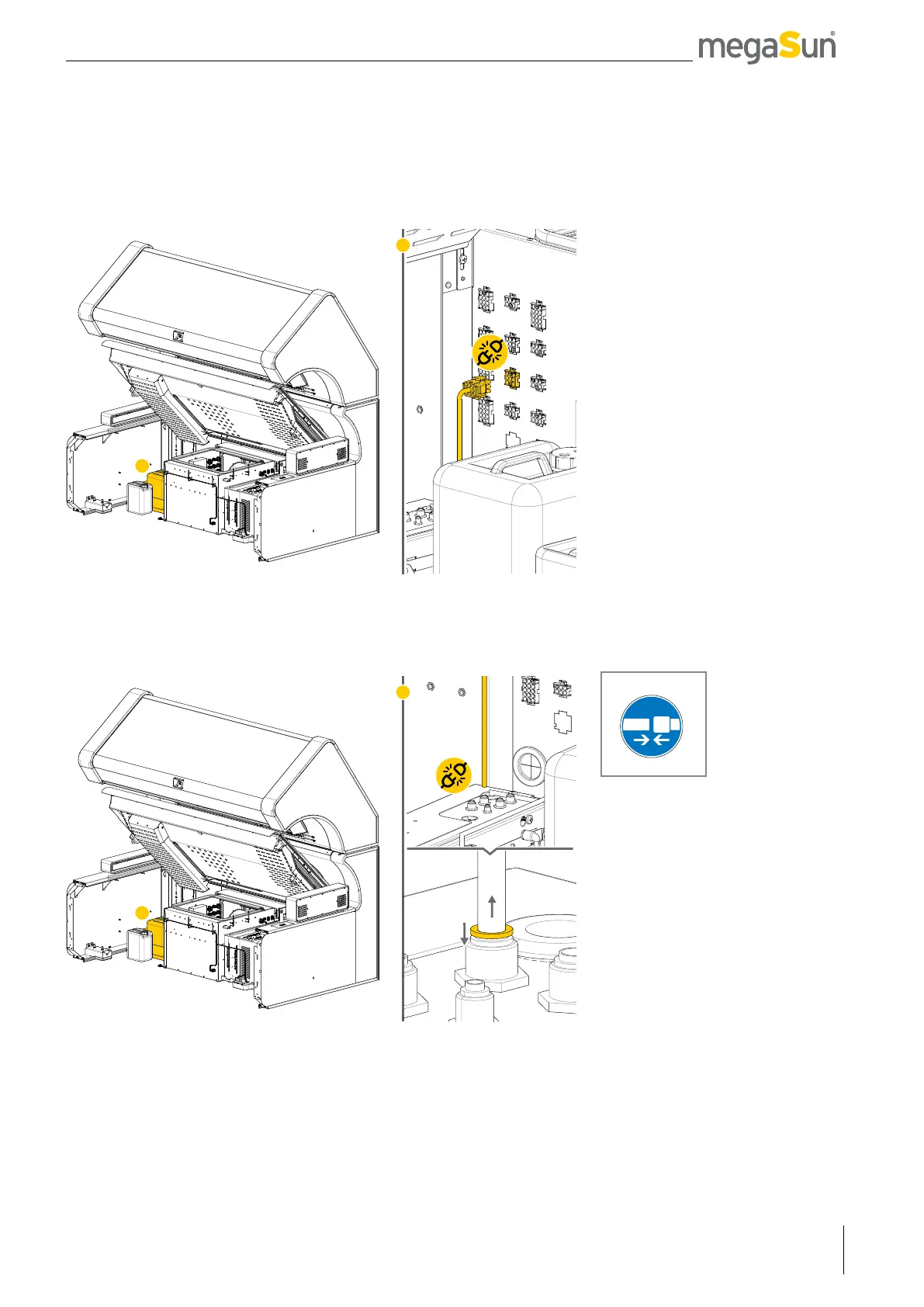 megaSun®