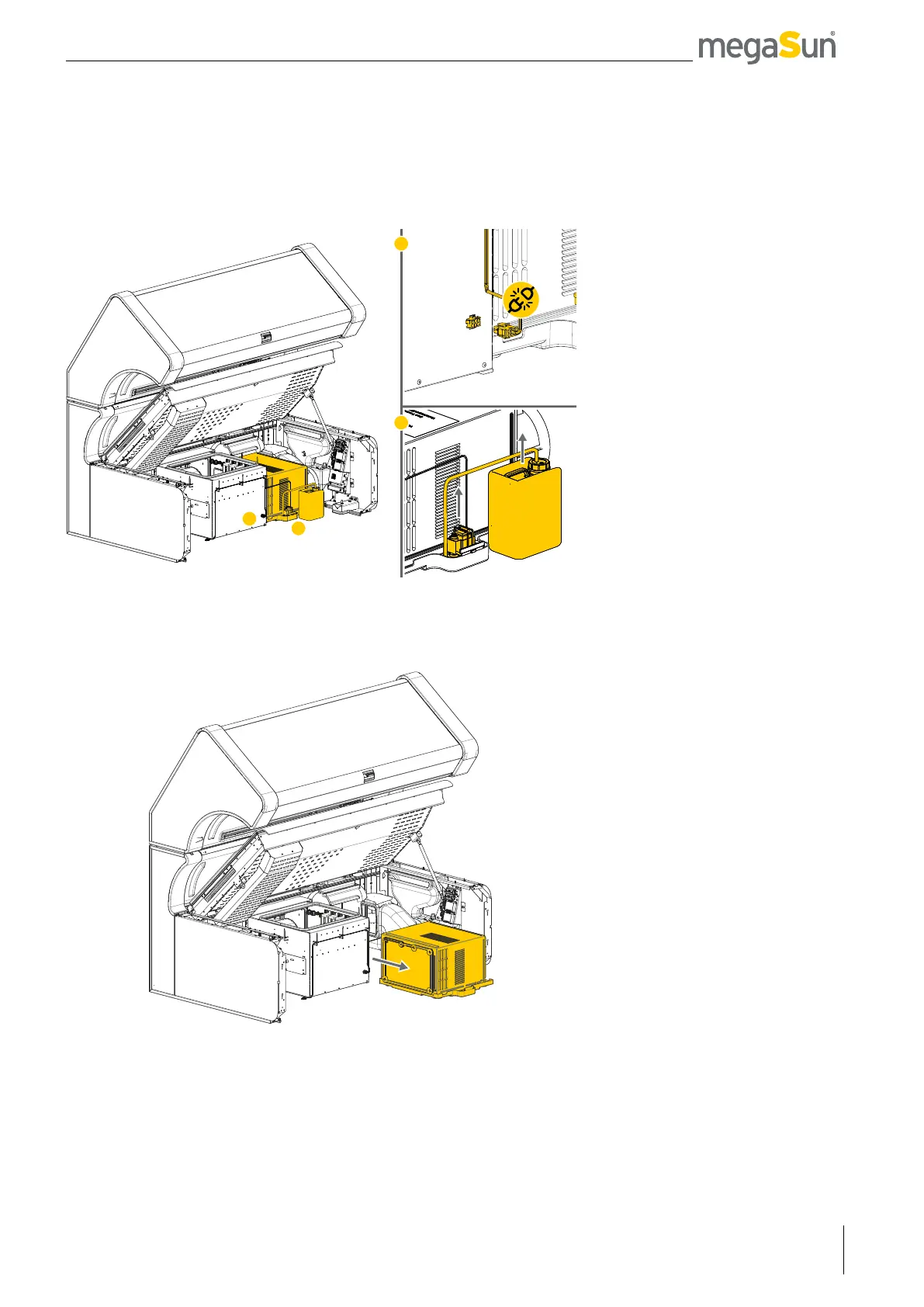 megaSun®