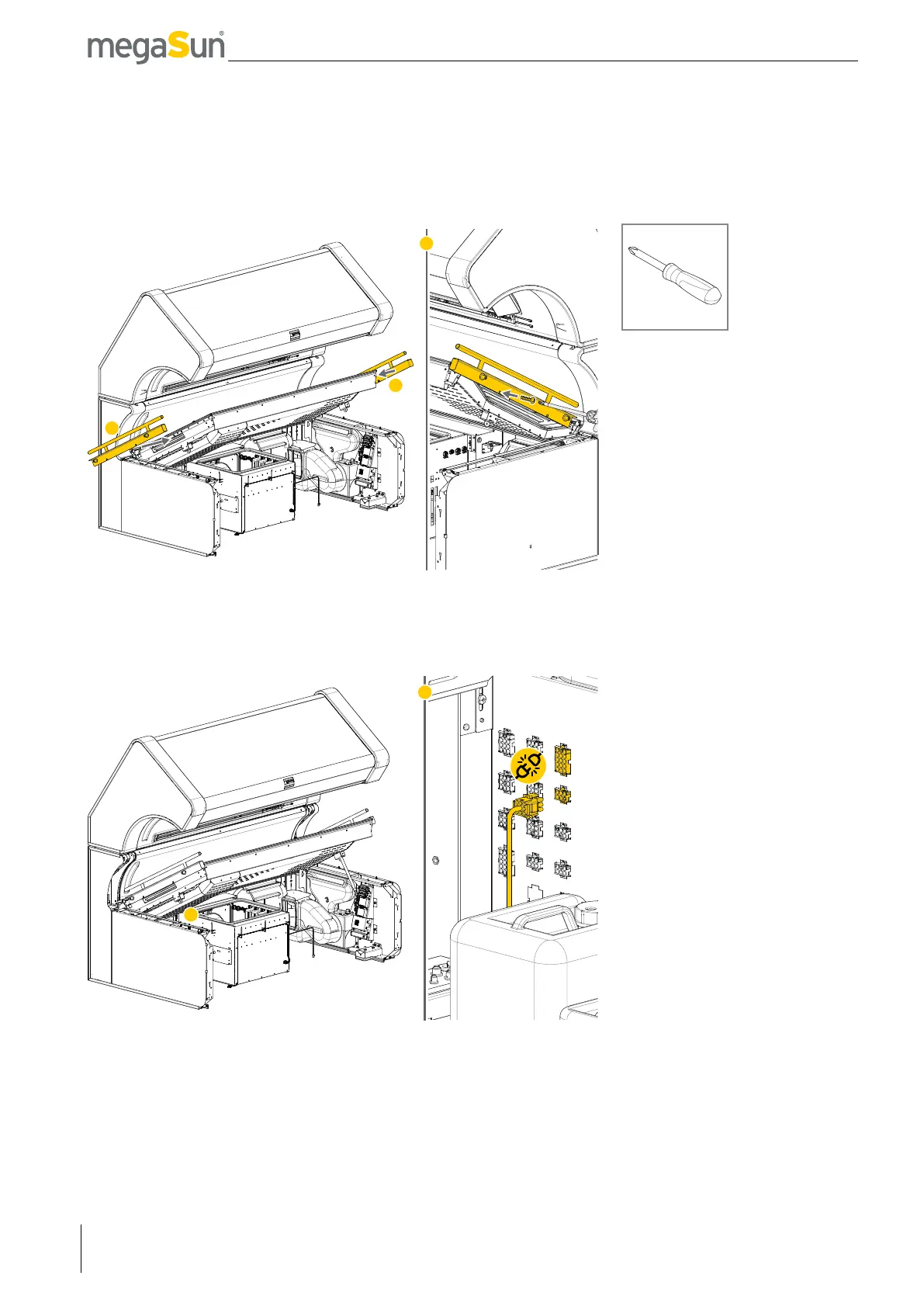 megaSun®