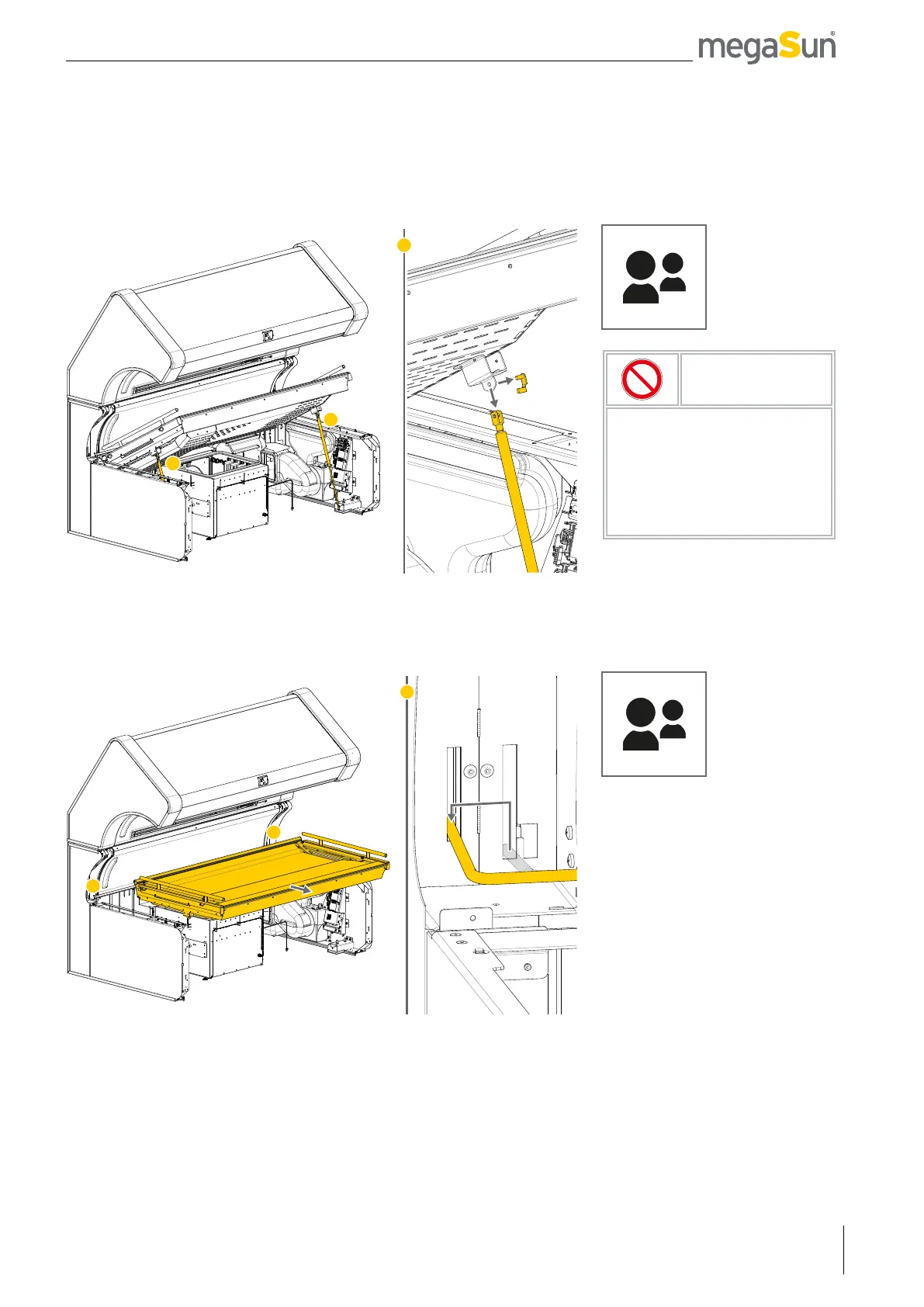 megaSun®