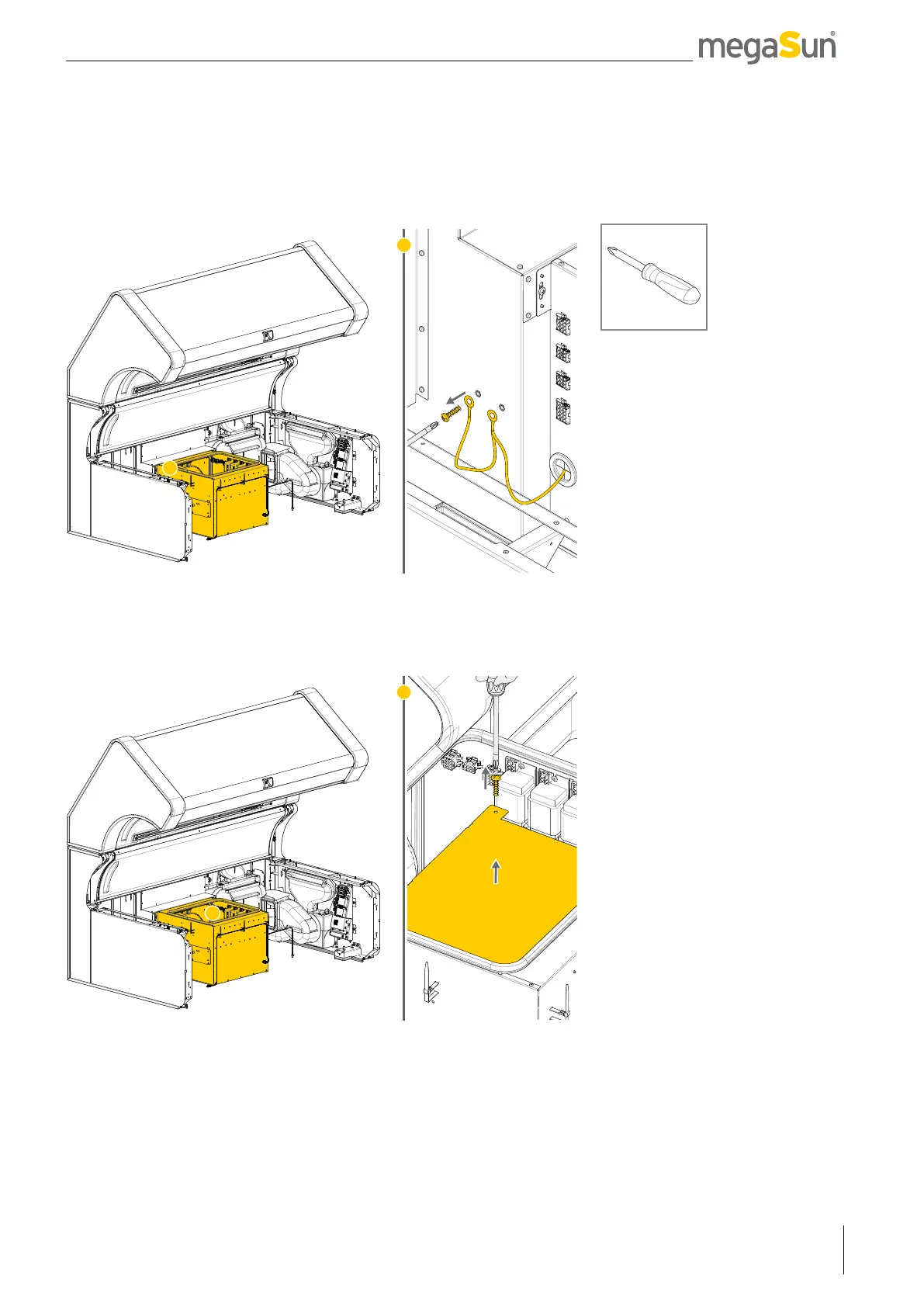 megaSun®