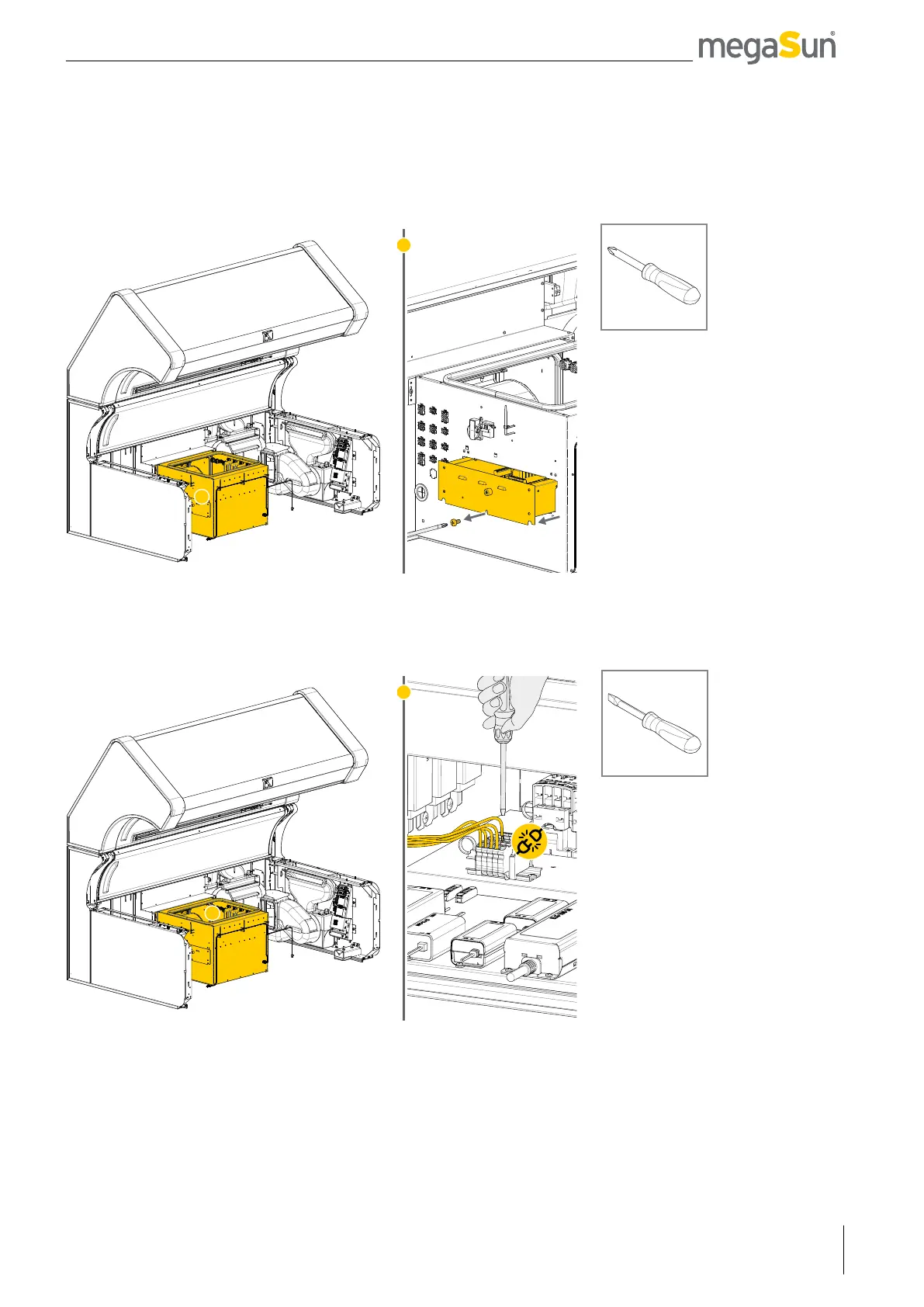 megaSun®