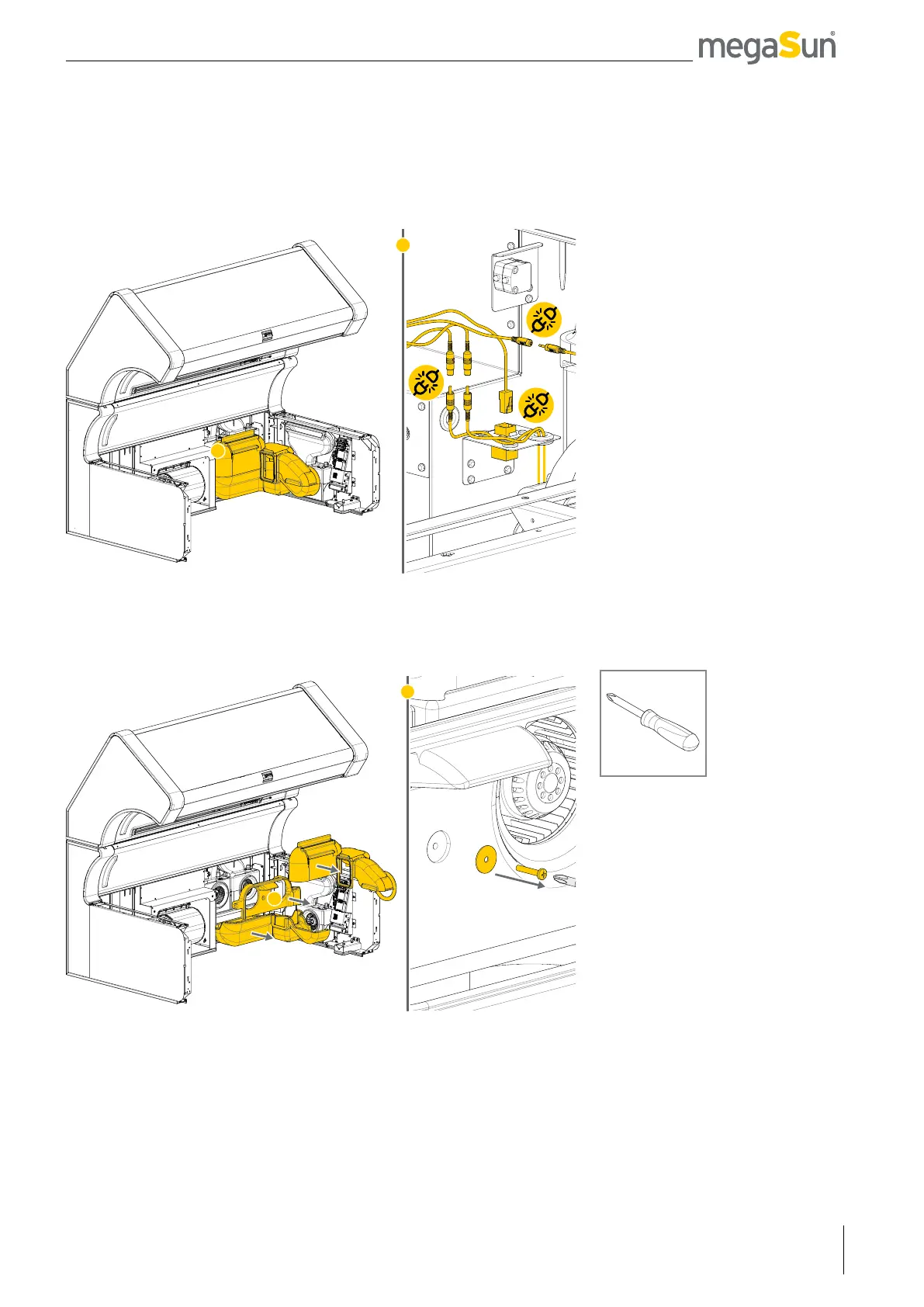 megaSun®