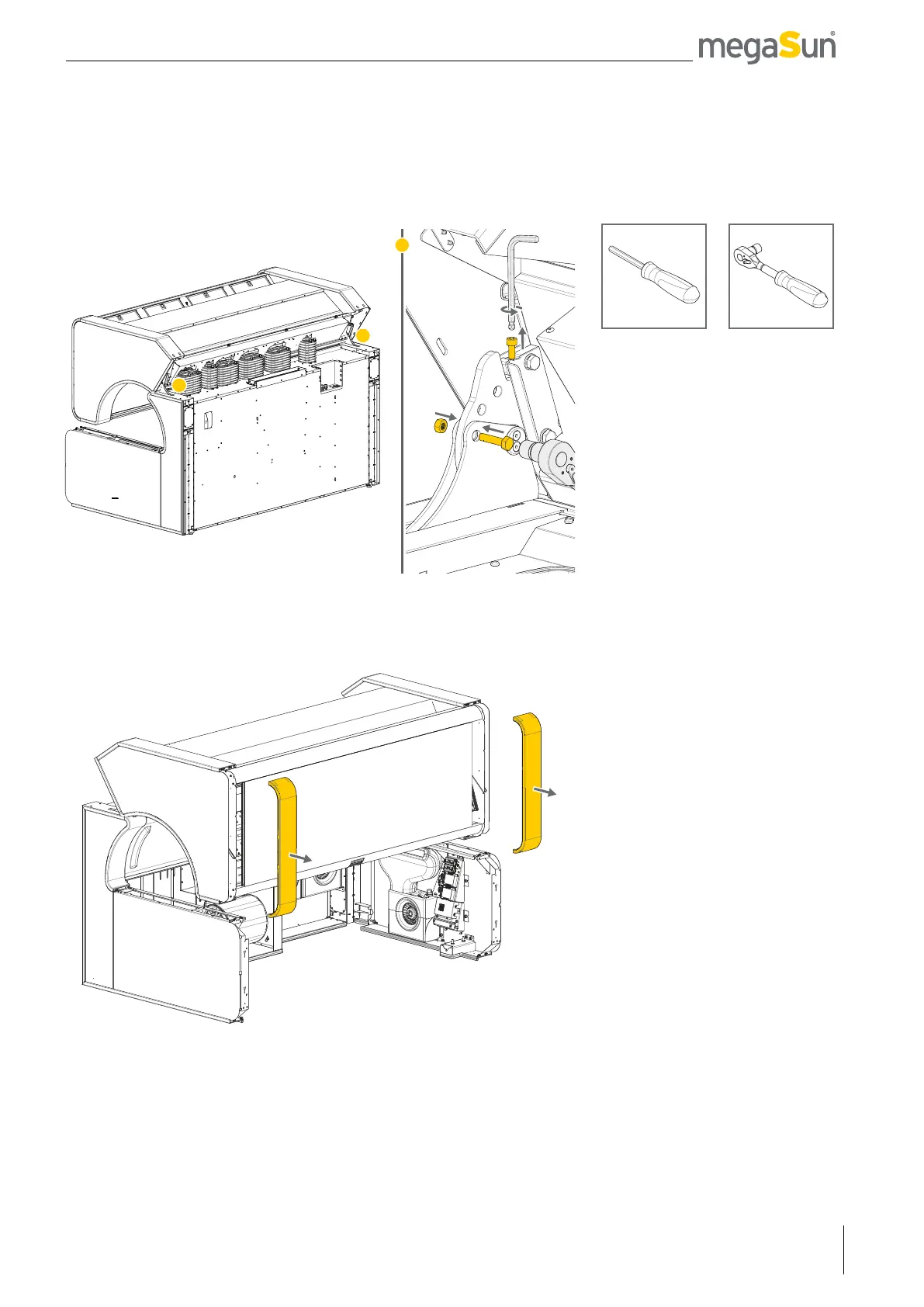 megaSun®