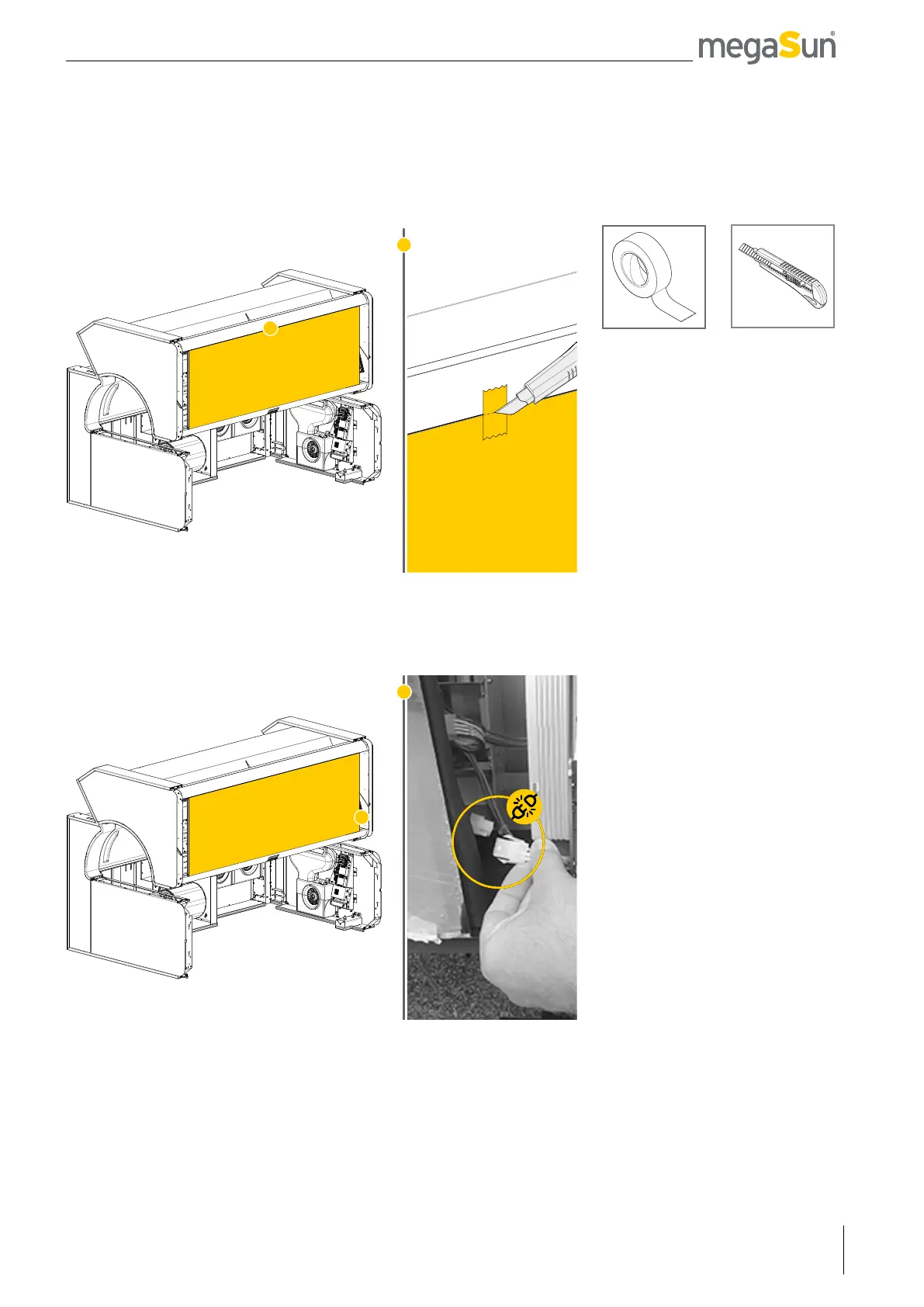 megaSun®